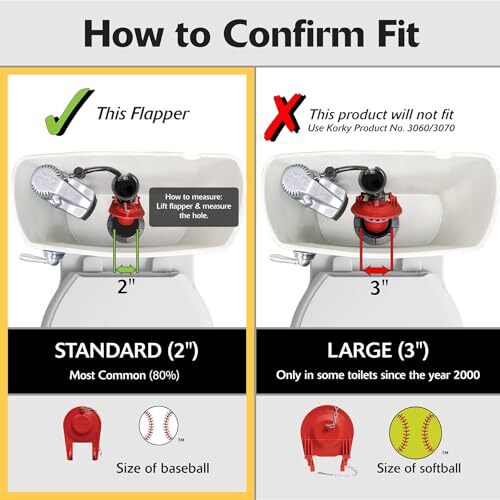 How to Confirm Fit

This Flapper

How to measure: Lift flapper & measure the hole.

2"

STANDARD (2")

Most Common (80%)

™

Size of baseball

This product will not fit
Use Korky Product No. 3060/3070

3"

LARGE (3")

Only in some toilets since the year 2000

™

Size of softball