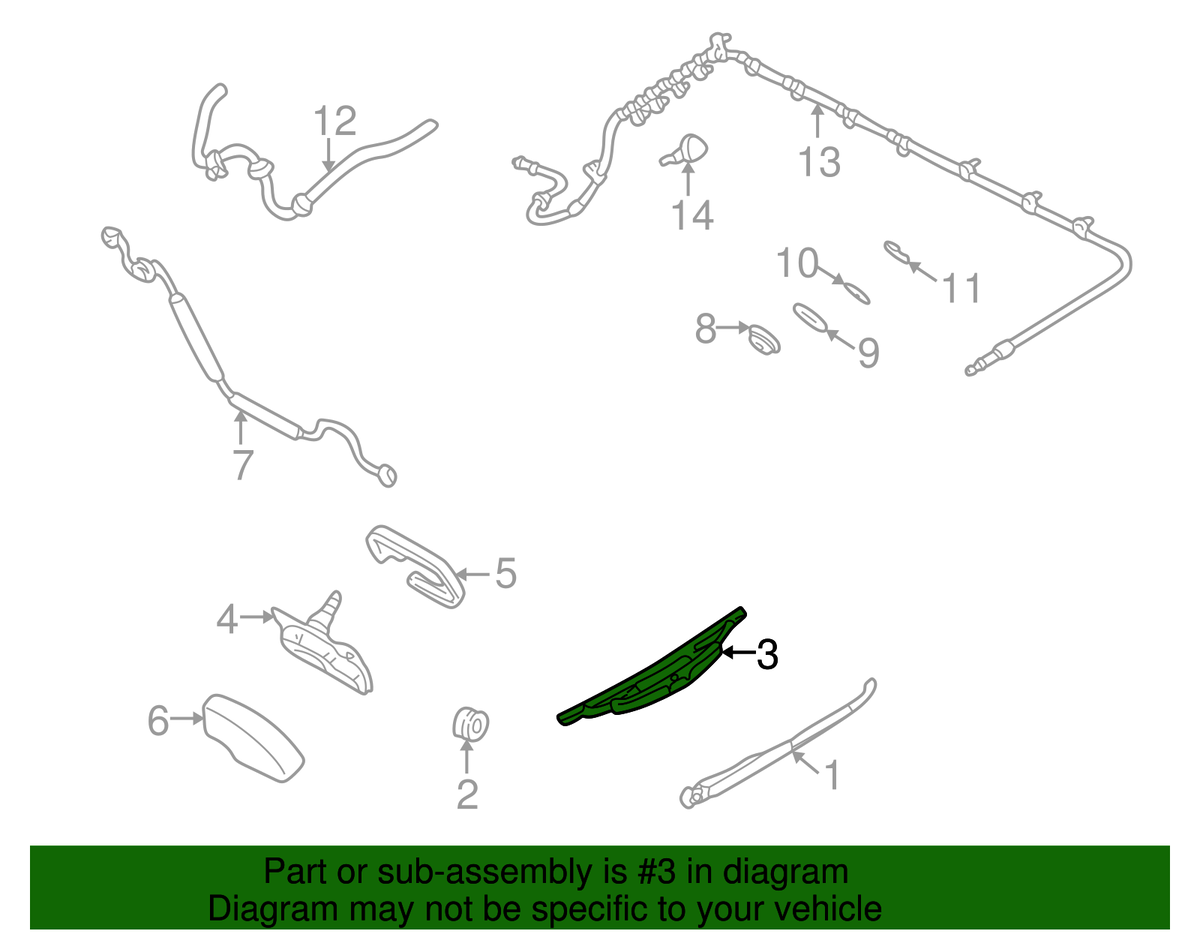 12
13
14
10
11
8
9
7
5
4
3
6
2
1

Part or sub-assembly is #3 in diagram
Diagram may not be specific to your vehicle