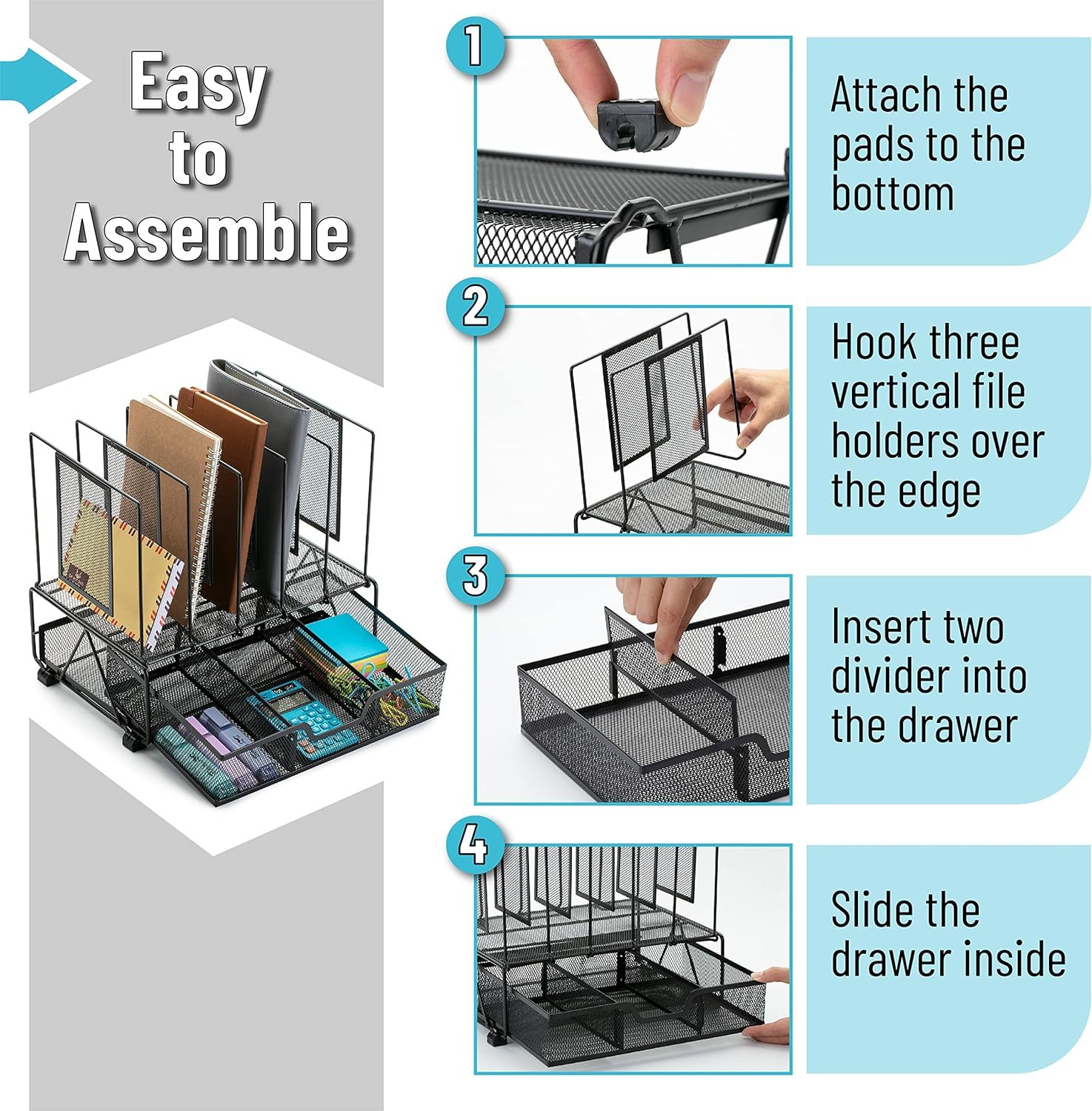 Easy to Assemble

1

Attach the pads to the bottom

2

Hook three vertical file holders over the edge

3

Insert two divider into the drawer

4

Slide the drawer inside