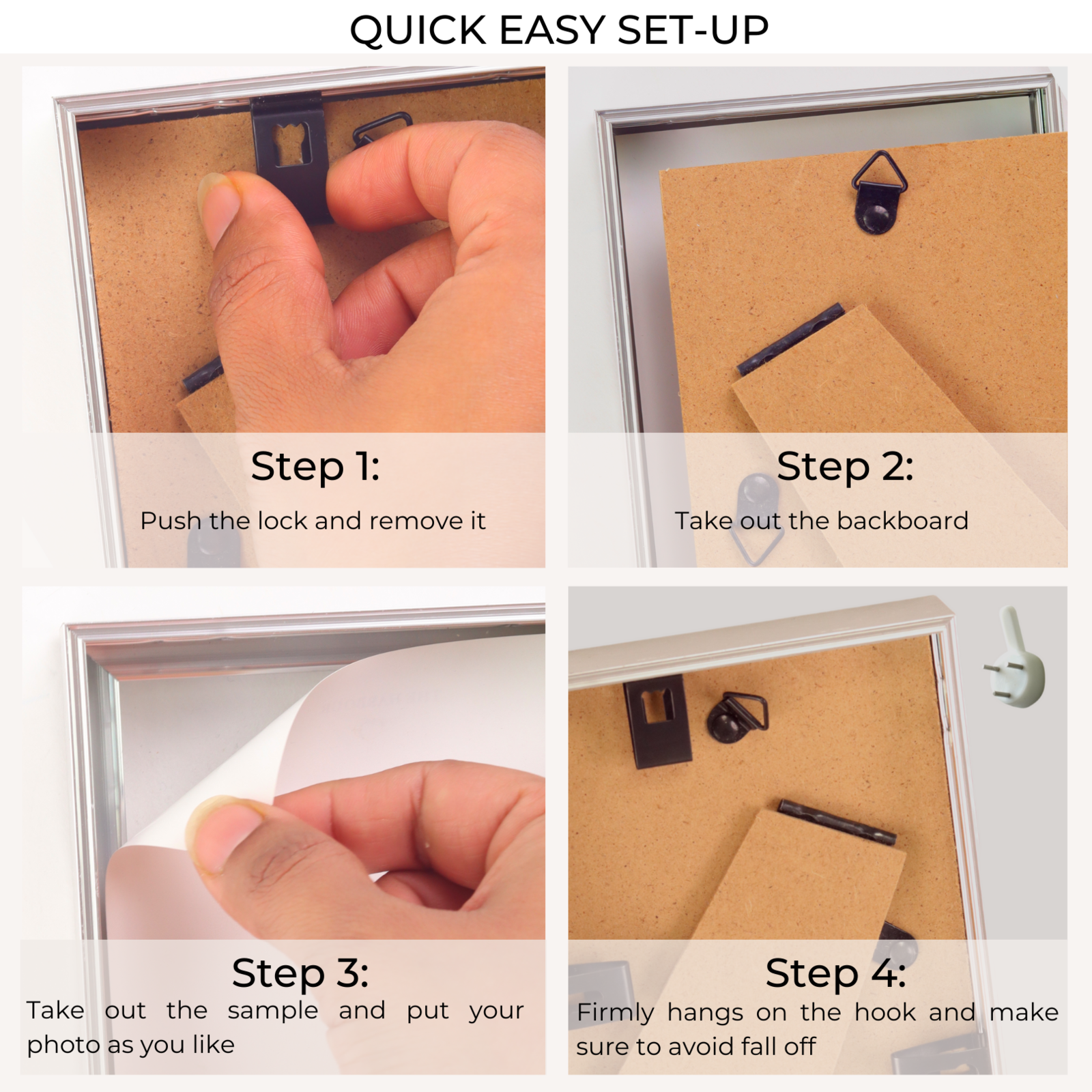 QUICK EASY SET-UP

Step 1:

Push the lock and remove it

Step 2:

Take out the backboard

Step 3:

Take out the sample and put your photo as you like

Step 4:

Firmly hangs on the hook and make sure to avoid fall off