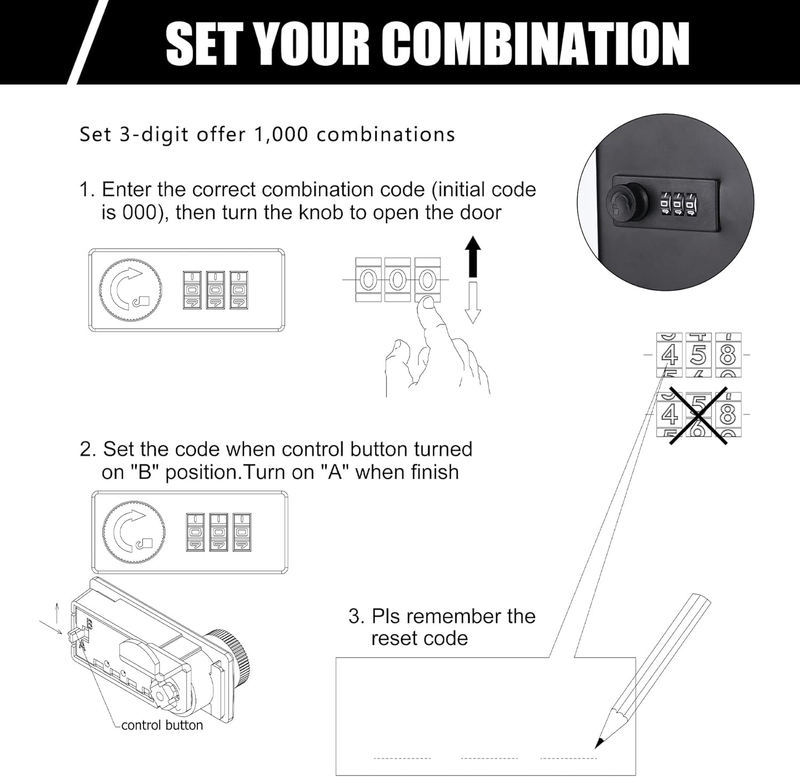 SET YOUR COMBINATION

Set 3-digit offer 1,000 combinations

1. Enter the correct combination code (initial code is 000), then turn the knob to open the door

000

458

458

2. Set the code when control button turned on "B" position.Turn on "A" when finish

B

A

control button

3. Pls remember the reset code