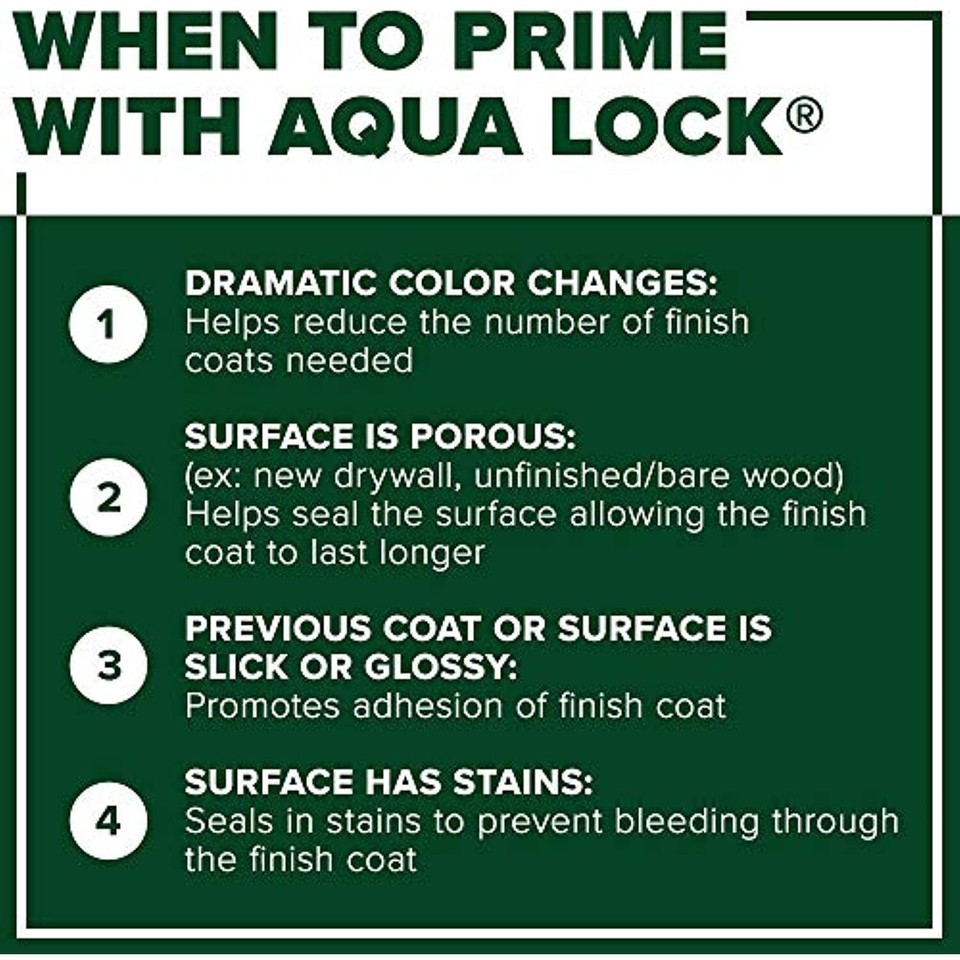 WHEN TO PRIME WITH AQUA LOCK®

1
DRAMATIC COLOR CHANGES:
Helps reduce the number of finish coats needed

2
SURFACE IS POROUS:
(ex: new drywall, unfinished/bare wood)
Helps seal the surface allowing the finish coat to last longer

3
PREVIOUS COAT OR SURFACE IS SLICK OR GLOSSY:
Promotes adhesion of finish coat

4
SURFACE HAS STAINS:
Seals in stains to prevent bleeding through the finish coat