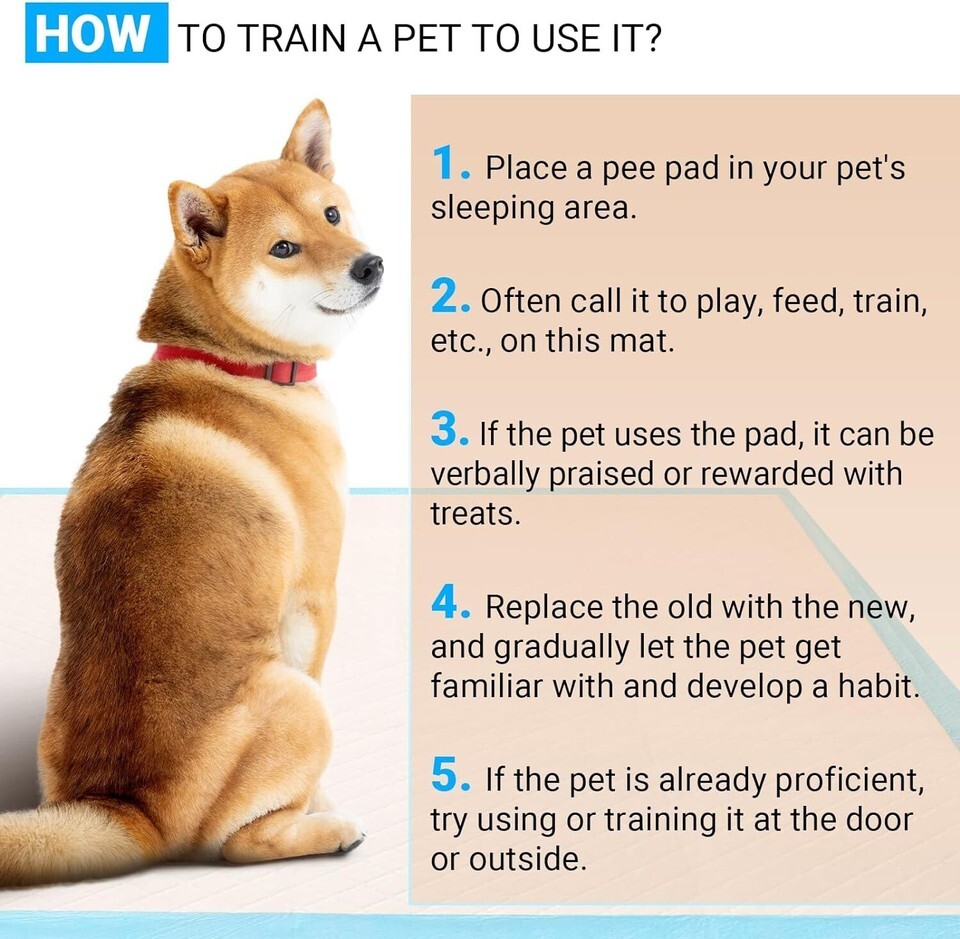 HOW TO TRAIN A PET TO USE IT?

1. Place a pee pad in your pet's sleeping area.

2. Often call it to play, feed, train, etc., on this mat.

3. If the pet uses the pad, it can be verbally praised or rewarded with treats.

4. Replace the old with the new, and gradually let the pet get familiar with and develop a habit.

5. If the pet is already proficient, try using or training it at the door or outside.