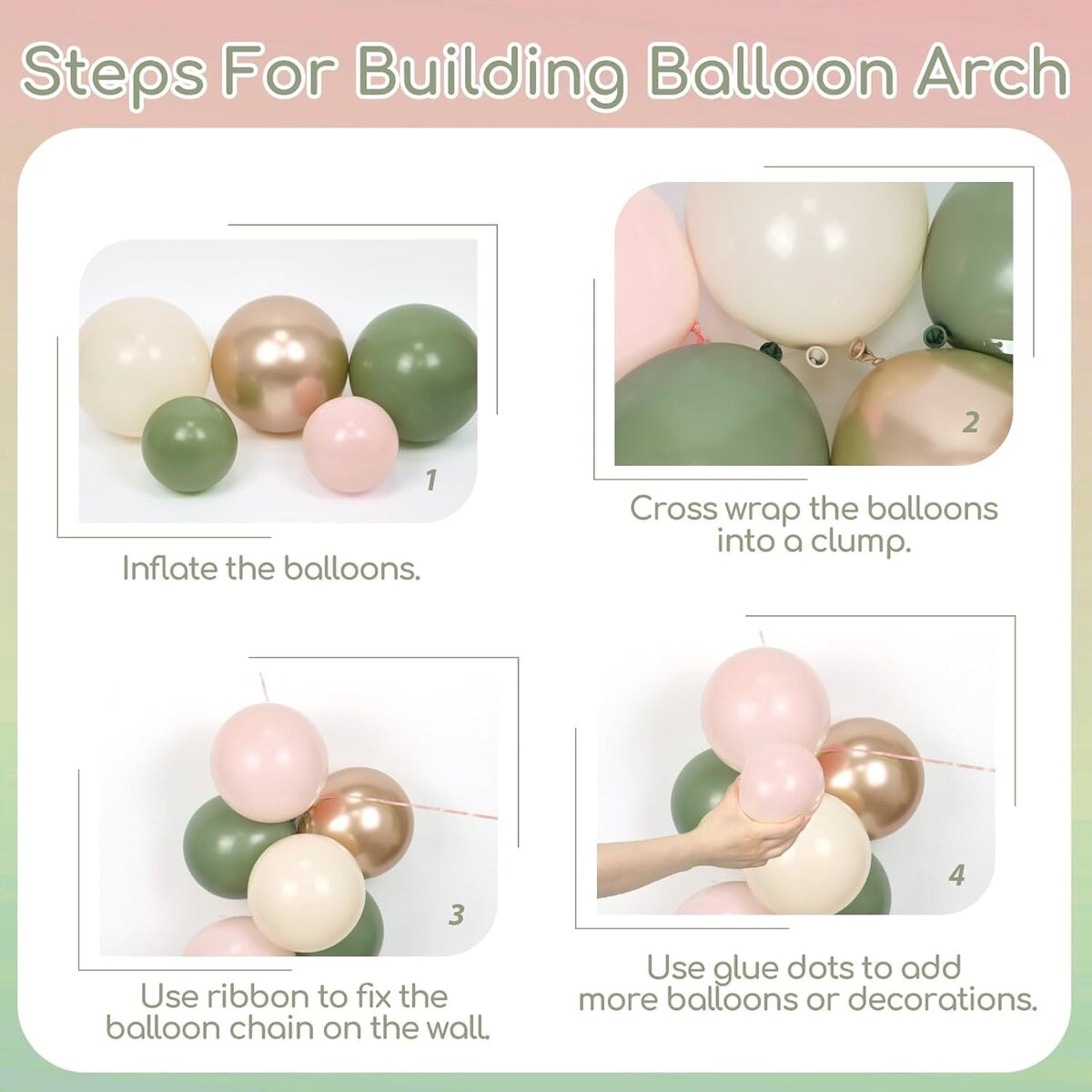 Steps For Building Balloon Arch

1

Inflate the balloons.

2

Cross wrap the balloons into a clump.

3

Use ribbon to fix the balloon chain on the wall.

4

Use glue dots to add more balloons or decorations.