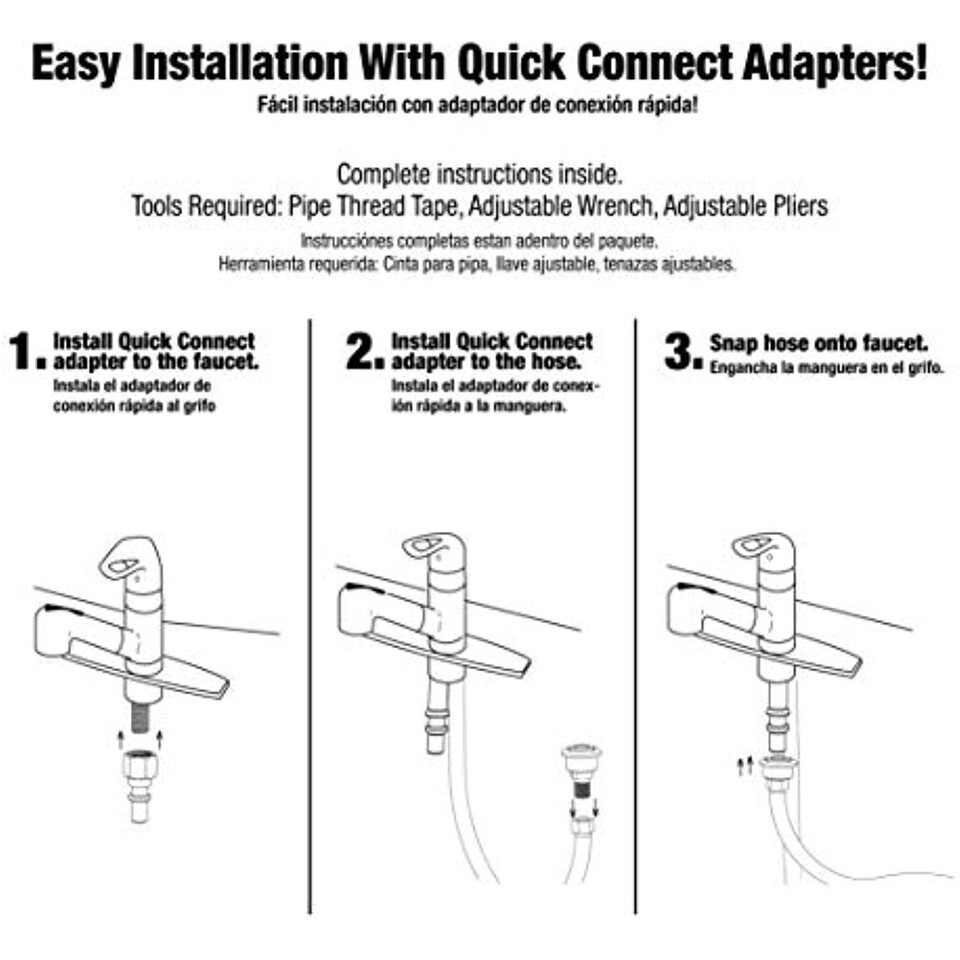 Easy Installation With Quick Connect Adapters!
Fácil instalación con adaptador de conexión rápida!

Complete instructions inside.
Tools Required: Pipe Thread Tape, Adjustable Wrench, Adjustable Pliers
Instrucciónes completas estan adentro del paquete.
Herramienta requerida: Cinta para pipa, llave ajustable, tenazas ajustables.

1. Install Quick Connect adapter to the faucet.
Instala el adaptador de conexión rápida al grifo

2. Install Quick Connect adapter to the hose.
Instala el adaptador de conexión rápida a la manguera.

3. Snap hose onto faucet.
Engancha la manguera en el grifo.