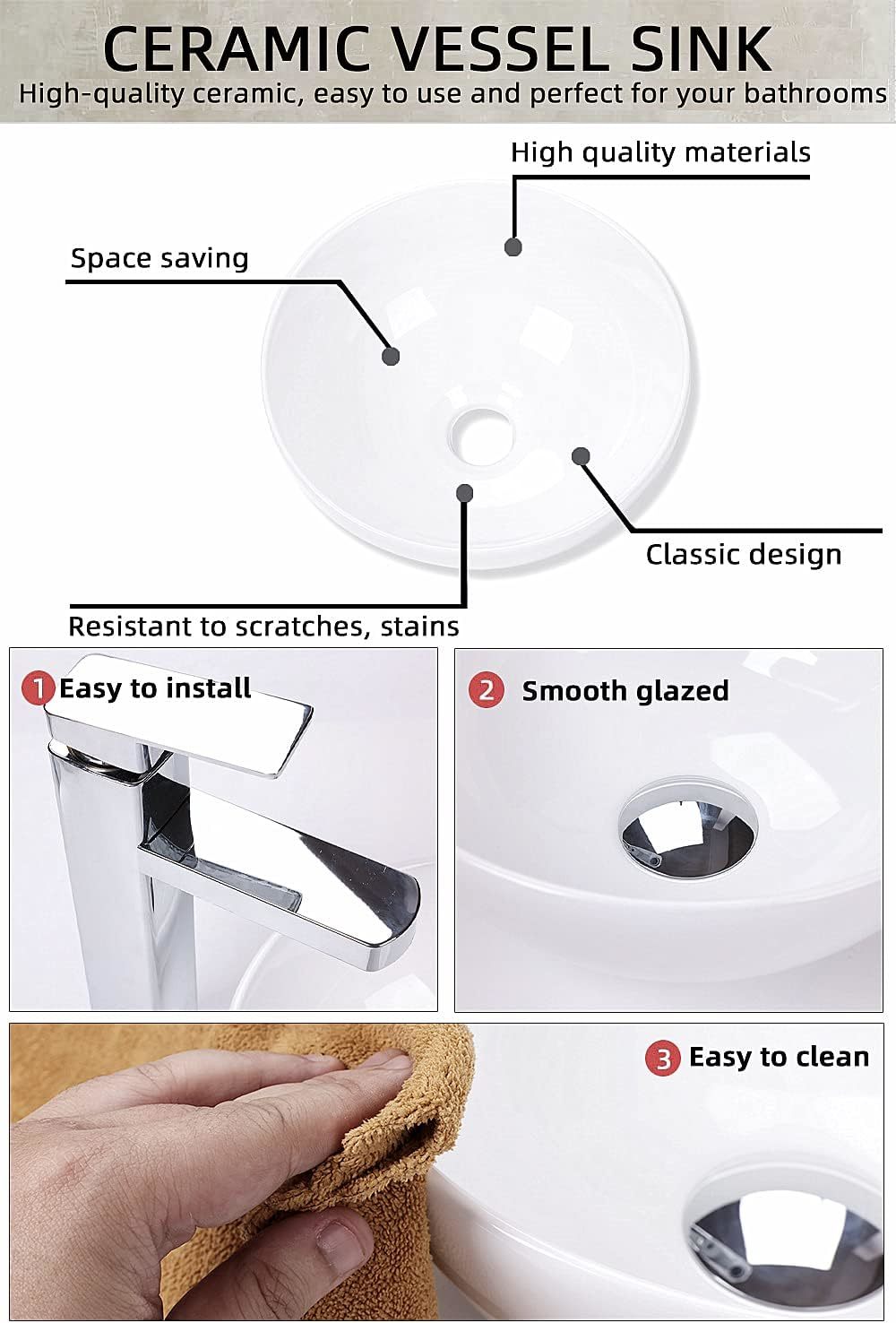 CERAMIC VESSEL SINK
High-quality ceramic, easy to use and perfect for your bathrooms

High quality materials

Space saving

Classic design

Resistant to scratches, stains

1 Easy to install

2 Smooth glazed

3 Easy to clean