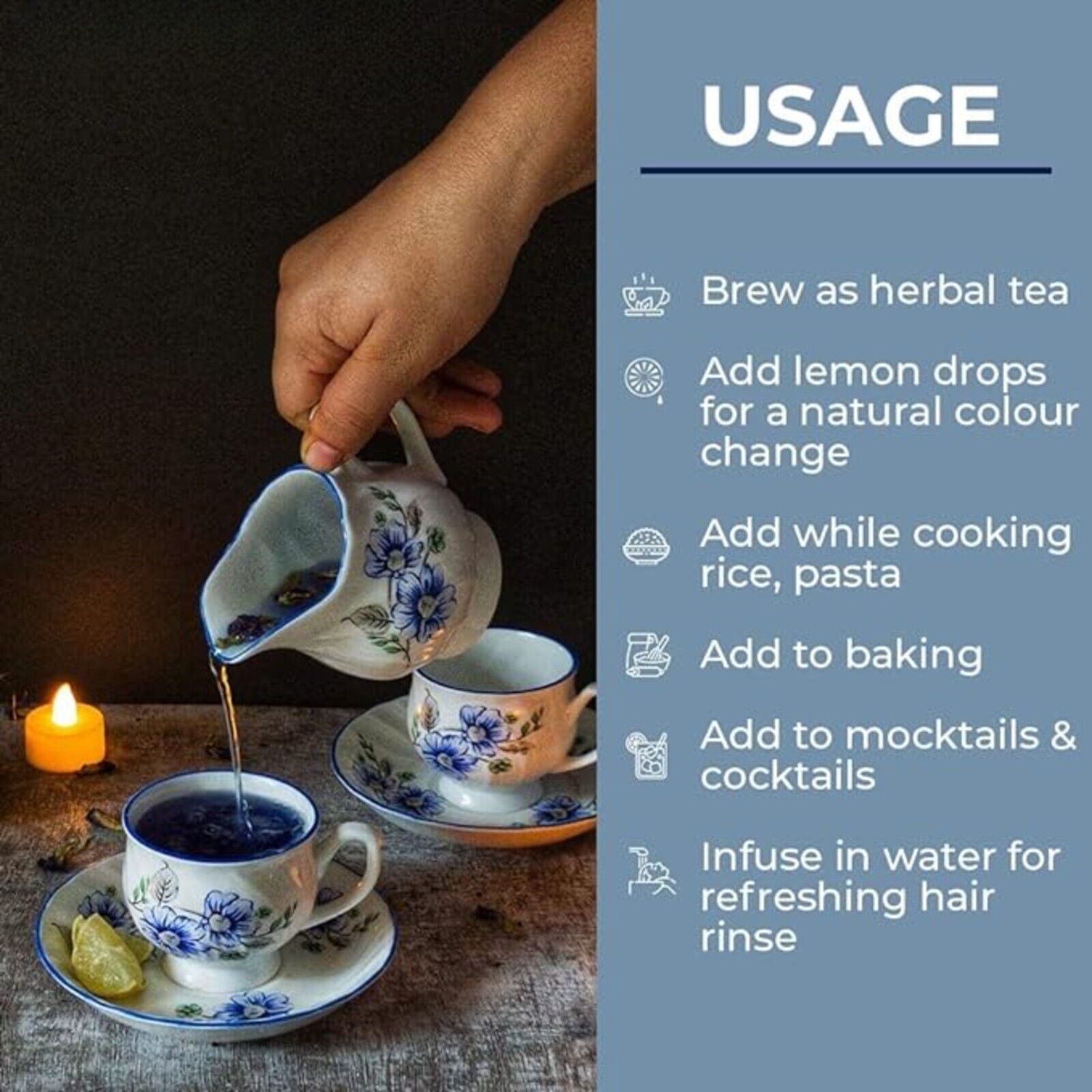 USAGE

Brew as herbal tea

Add lemon drops for a natural colour change

Add while cooking rice, pasta

Add to baking

Add to mocktails & cocktails

Infuse in water for refreshing hair rinse