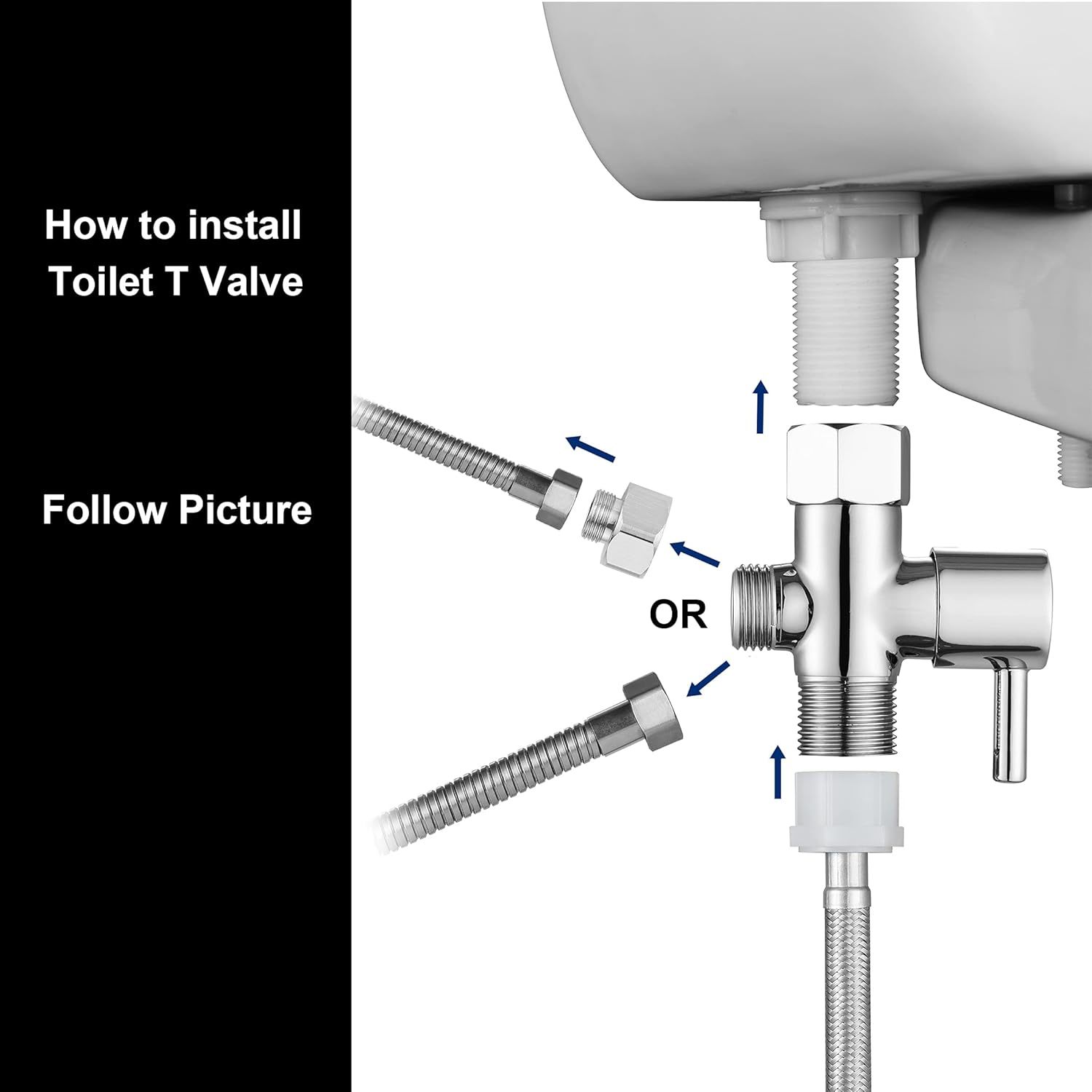 How to install
Toilet T Valve

Follow Picture

OR