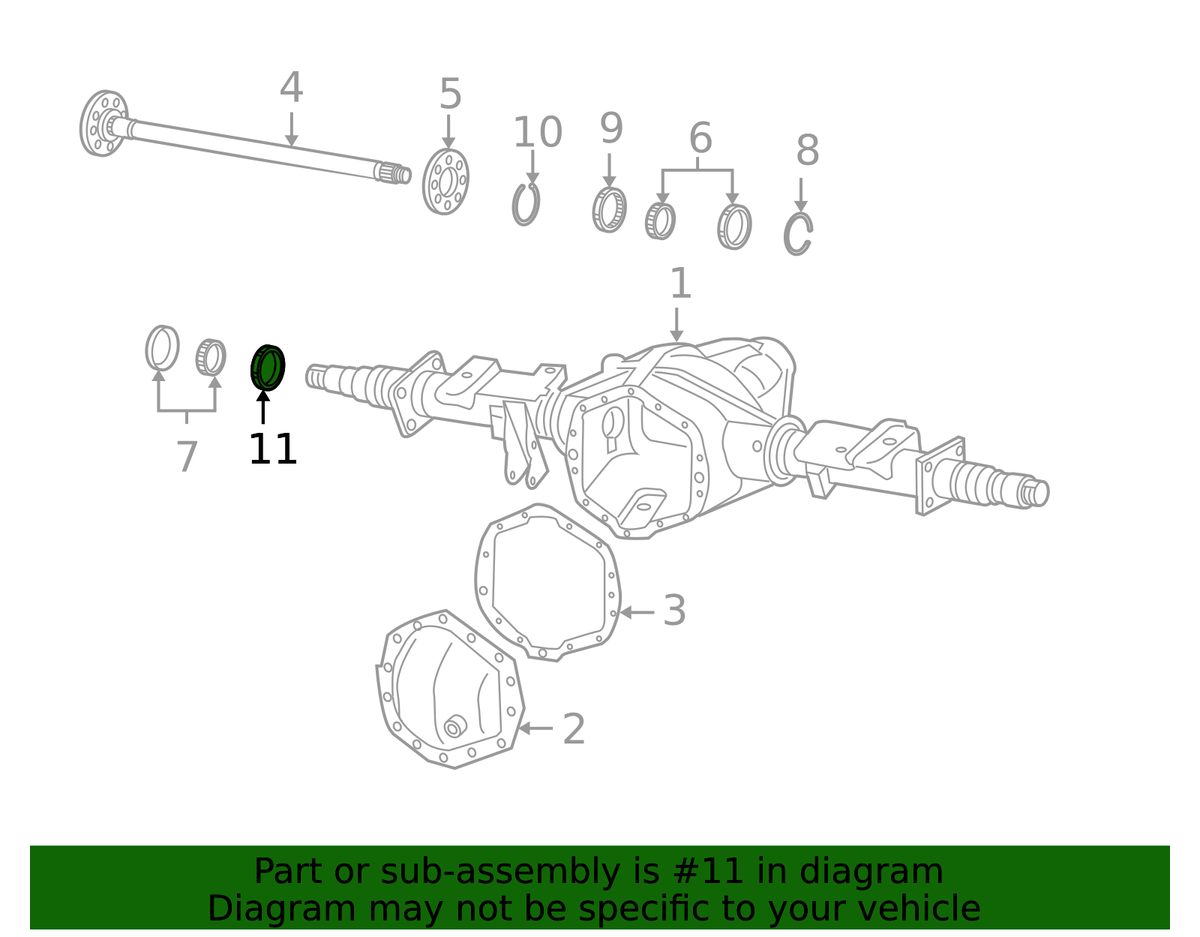 4
5
10
9
6
8
1
7
11
3
2

Part or sub-assembly is #11 in diagram
Diagram may not be specific to your vehicle