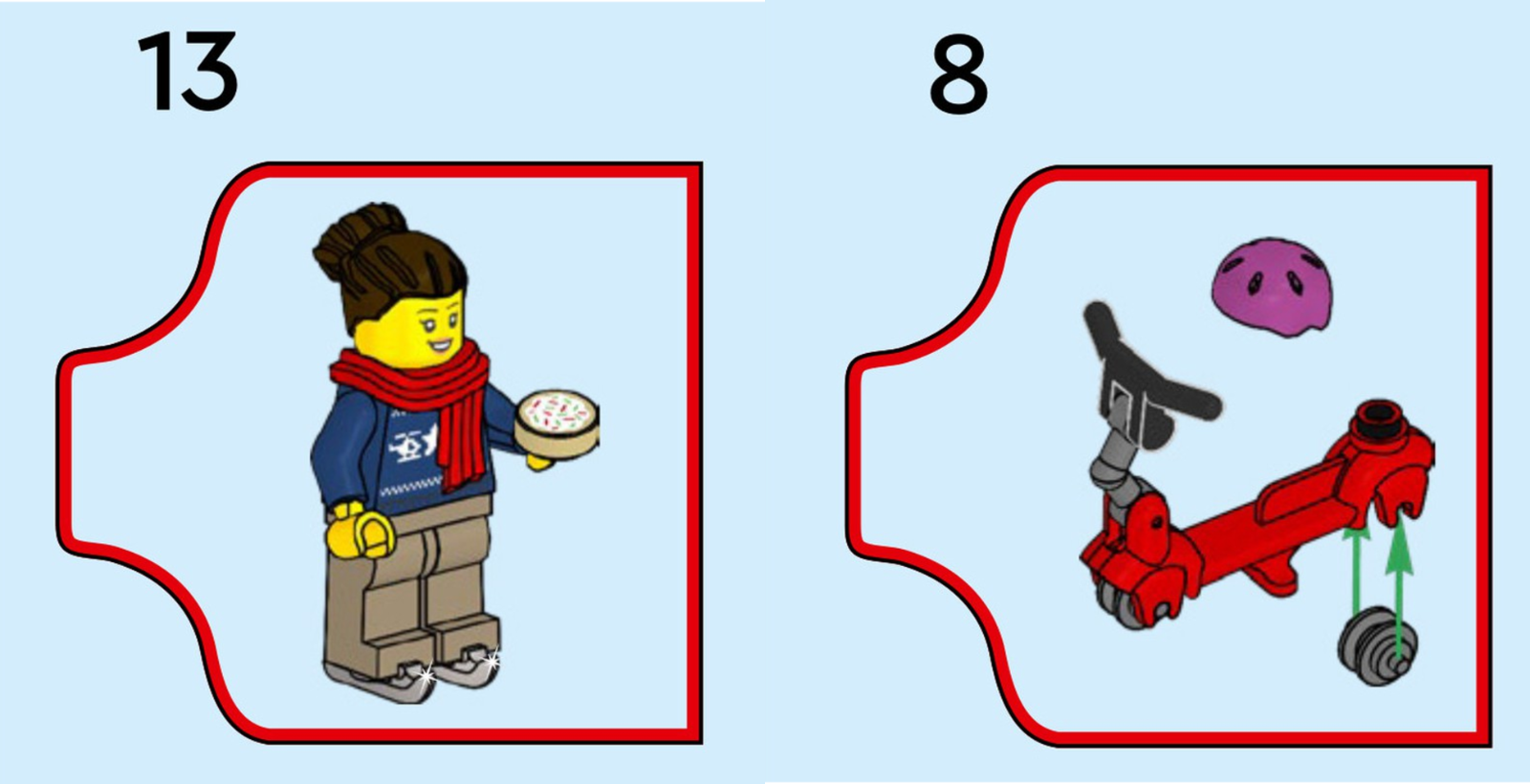 13

8