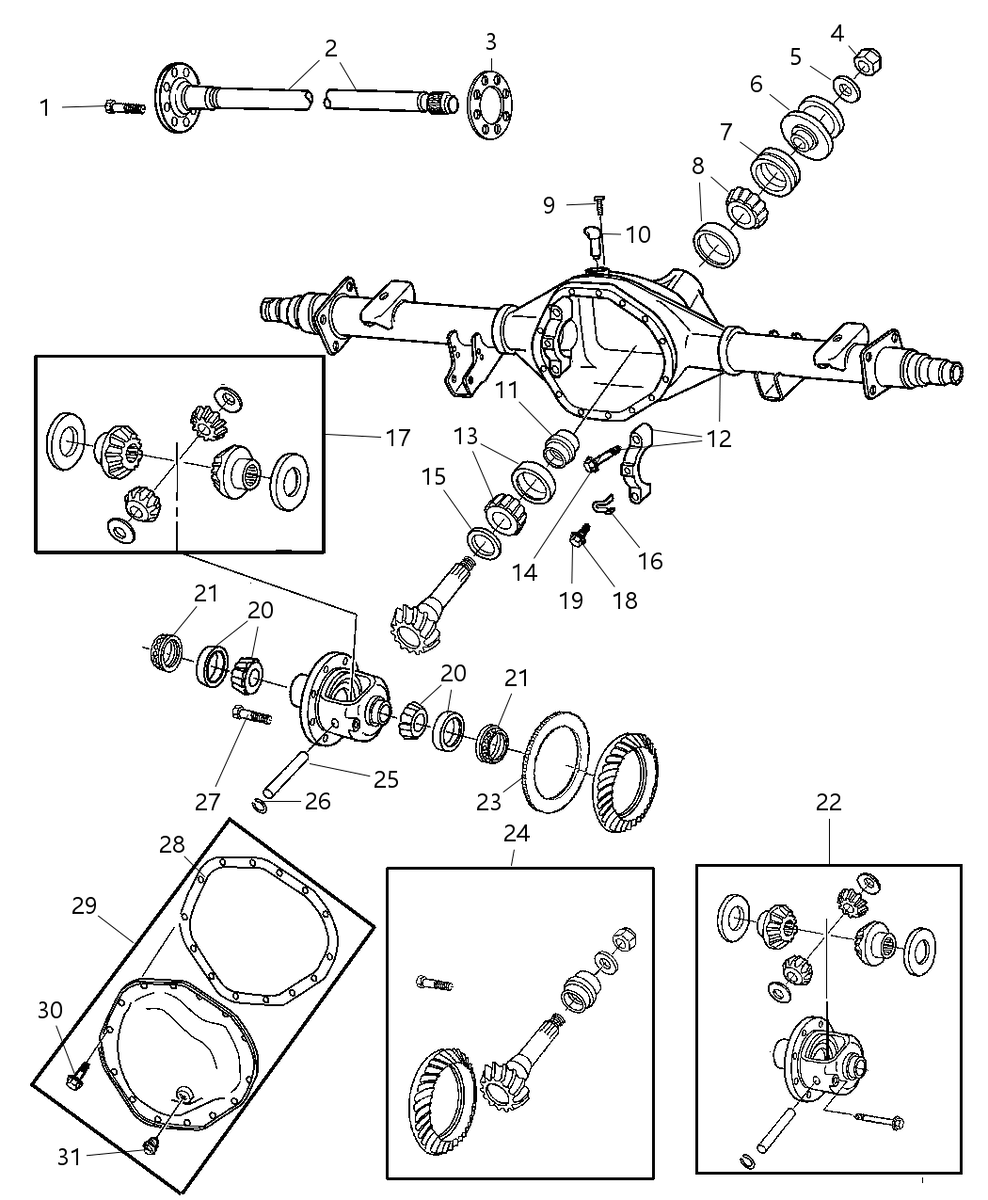 1
2
3
4
5
6
7
8
9
10
11
12
13
14
15
16
17
18
19
20
21
20
21
22
23
24
25
26
27
28
29
30
31