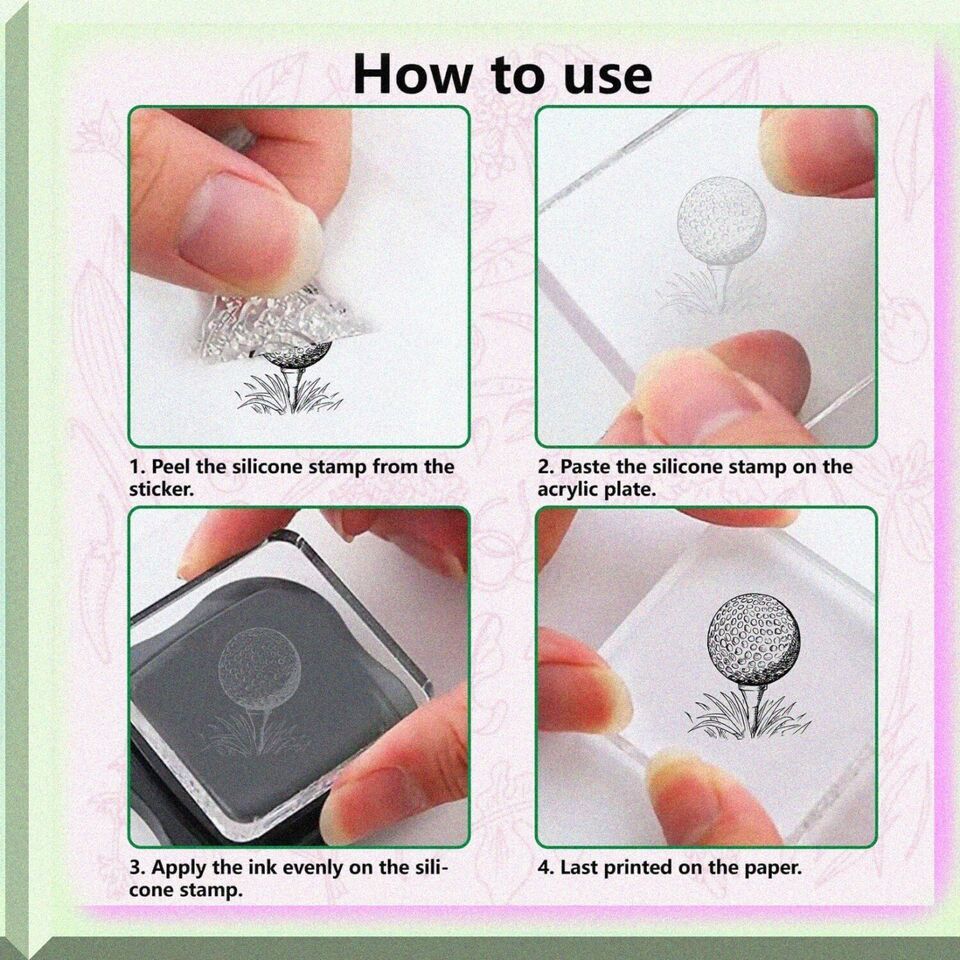 How to use

1. Peel the silicone stamp from the sticker.

2. Paste the silicone stamp on the acrylic plate.

3. Apply the ink evenly on the silicone stamp.

4. Last printed on the paper.