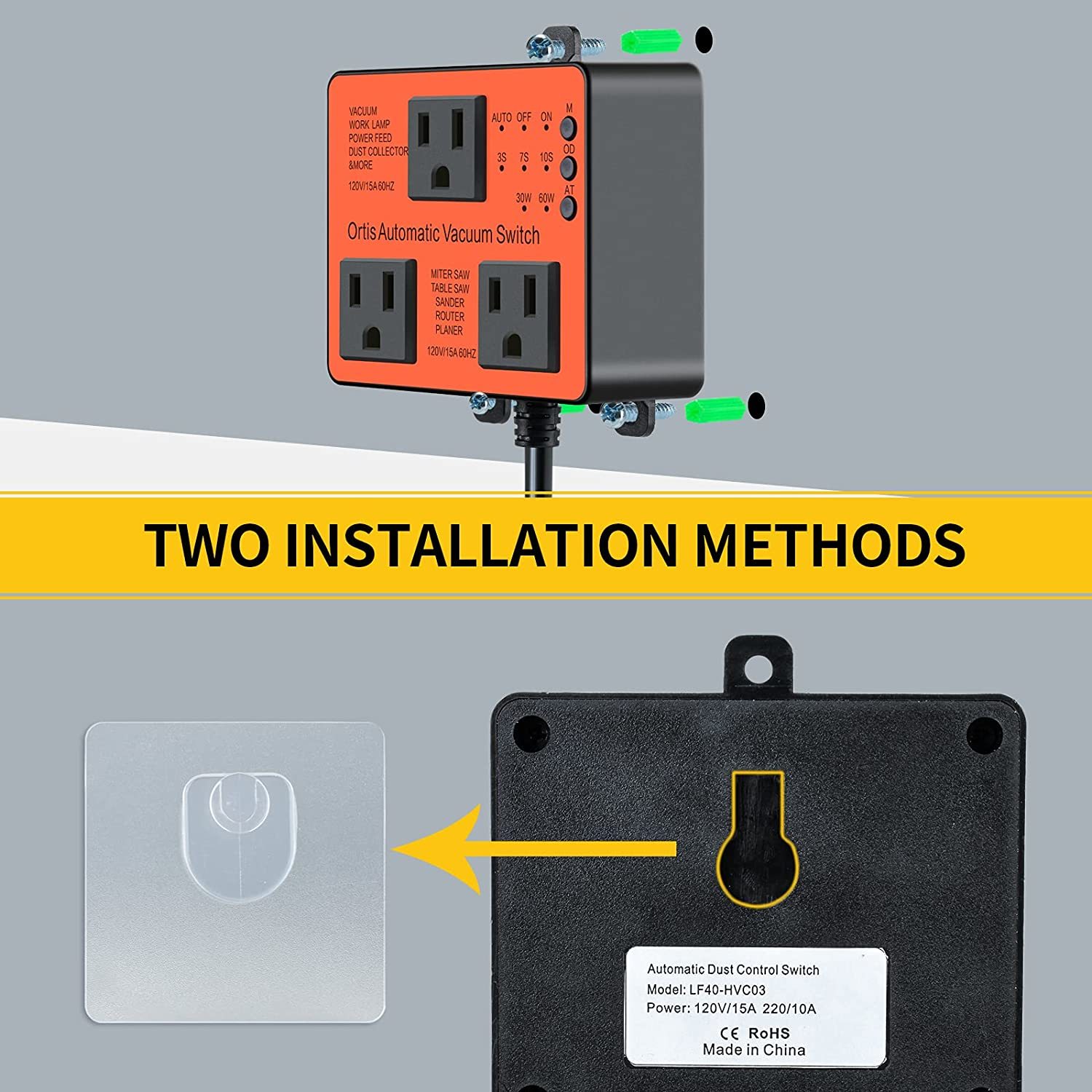 VACUUM
WORK LAMP
POWER FEED
DUST COLLECTOR
&MORE
120V/15A 60HZ

AUTO OFF ON
M
3S 7S 10S
OD
30W 60W
AT

Ortis Automatic Vacuum Switch

MITER SAW
TABLE SAW
SANDER
ROUTER
PLANER
120V/15A 60HZ

TWO INSTALLATION METHODS

Automatic Dust Control Switch
Model: LF40-HVC03
Power: 120V/15A 220/10A
CE RoHS
Made in China