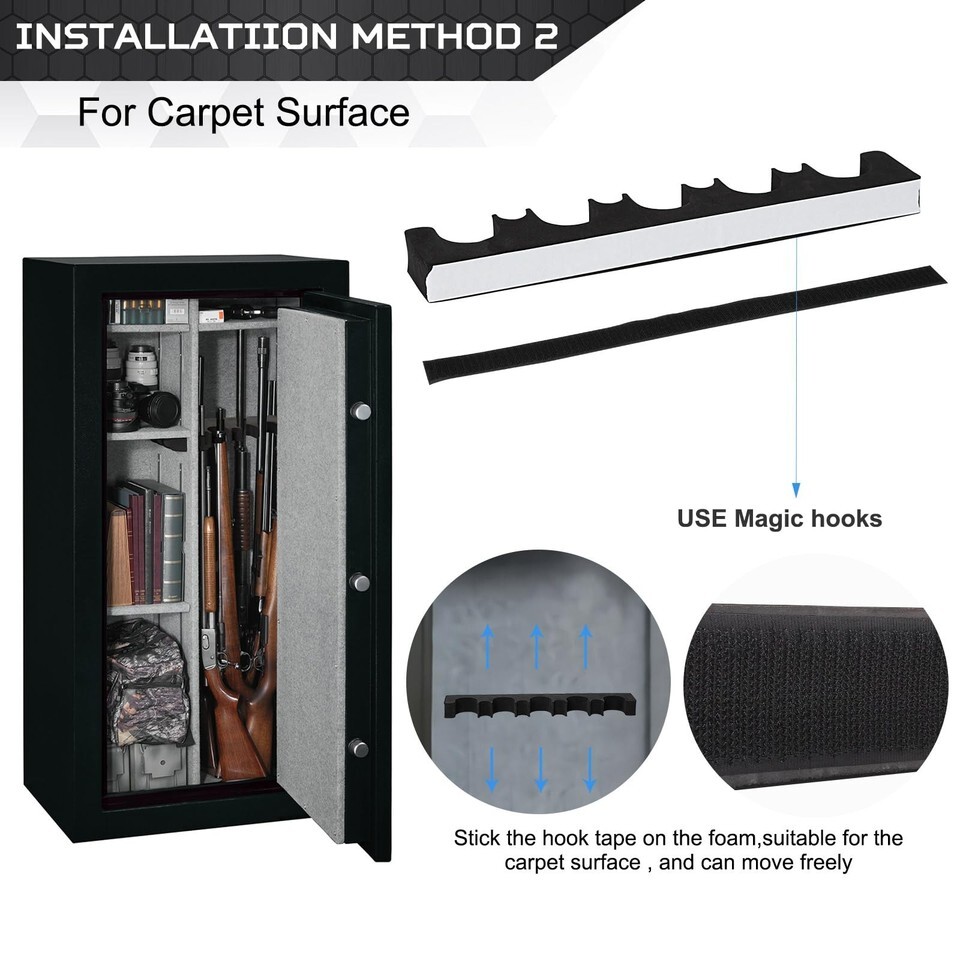 INSTALLATIION METHOD 2

For Carpet Surface

USE Magic hooks

Stick the hook tape on the foam,suitable for the carpet surface , and can move freely