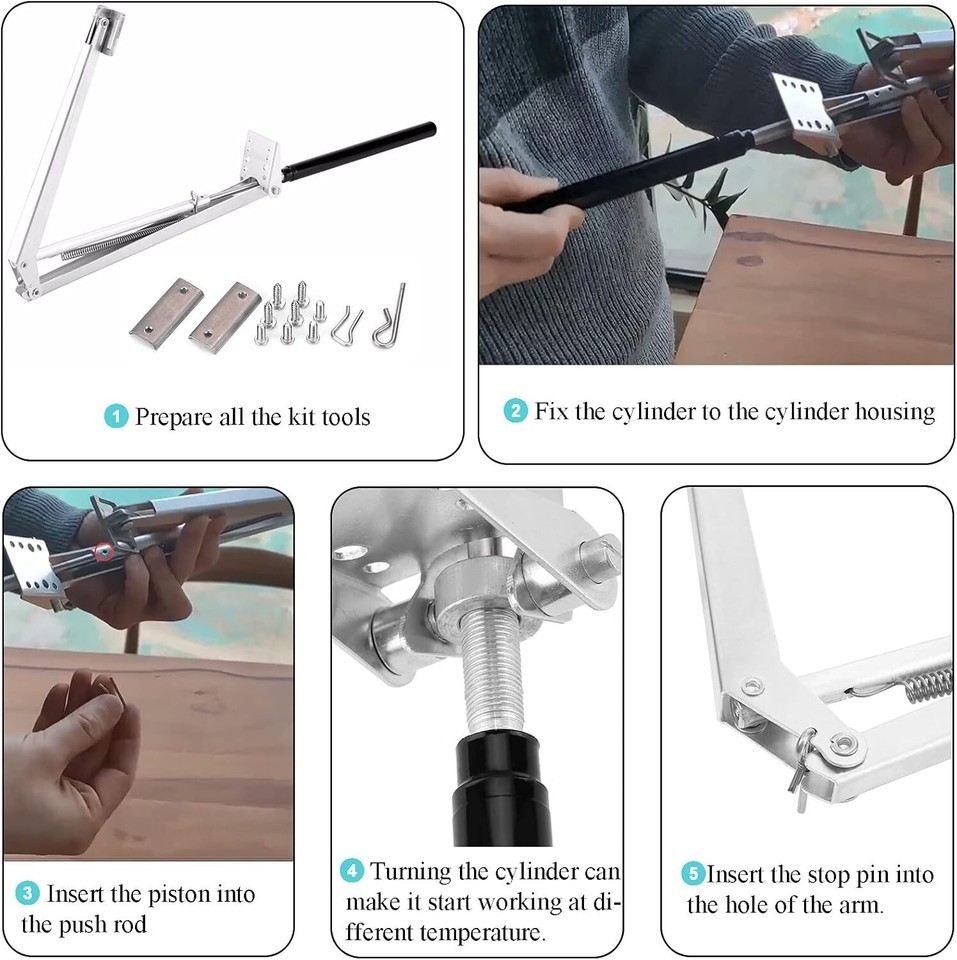 1 Prepare all the kit tools

2 Fix the cylinder to the cylinder housing

3 Insert the piston into the push rod

4 Turning the cylinder can make it start working at different temperature.

5 Insert the stop pin into the hole of the arm.