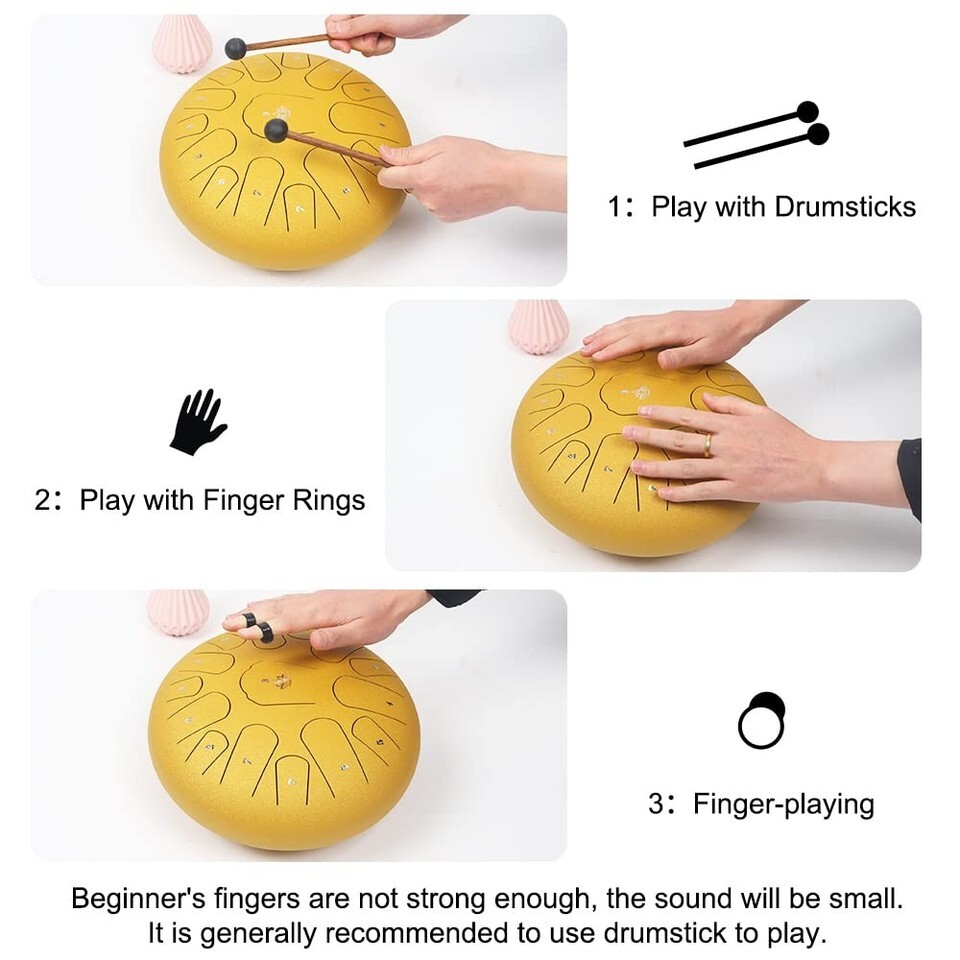 1: Play with Drumsticks

2: Play with Finger Rings

3: Finger-playing

Beginner's fingers are not strong enough, the sound will be small. It is generally recommended to use drumstick to play.