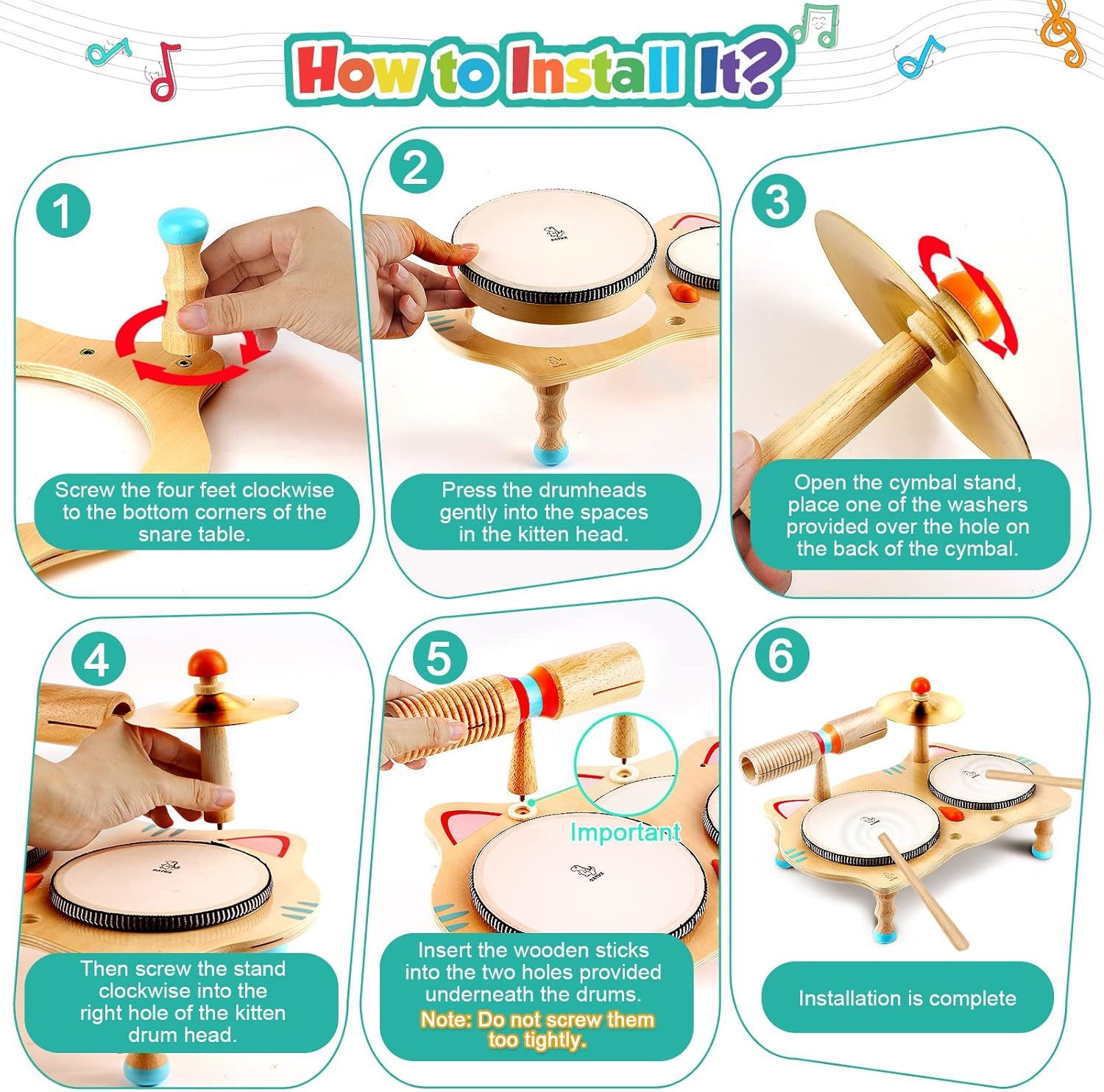 How to Install It?

1

Screw the four feet clockwise to the bottom corners of the snare table.

2

Press the drumheads gently into the spaces in the kitten head.

3

Open the cymbal stand, place one of the washers provided over the hole on the back of the cymbal.

4

Then screw the stand clockwise into the right hole of the kitten drum head.

5

Important

Insert the wooden sticks into the two holes provided underneath the drums.

Note: Do not screw them too tightly.

6

Installation is complete