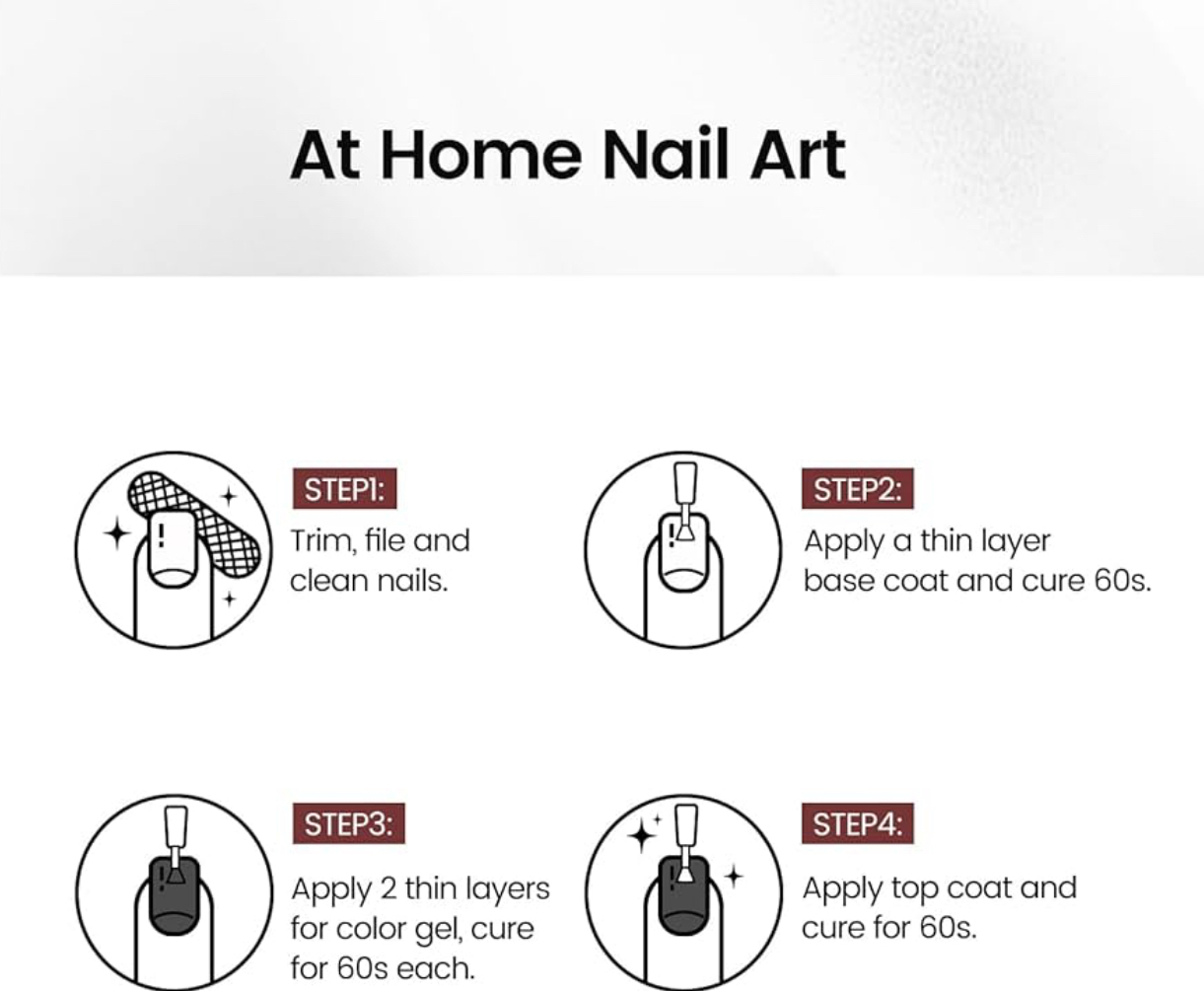 At Home Nail Art

STEP1:
Trim, file and clean nails.

STEP2:
Apply a thin layer base coat and cure 60s.

STEP3:
Apply 2 thin layers for color gel, cure for 60s each.

STEP4:
Apply top coat and cure for 60s.