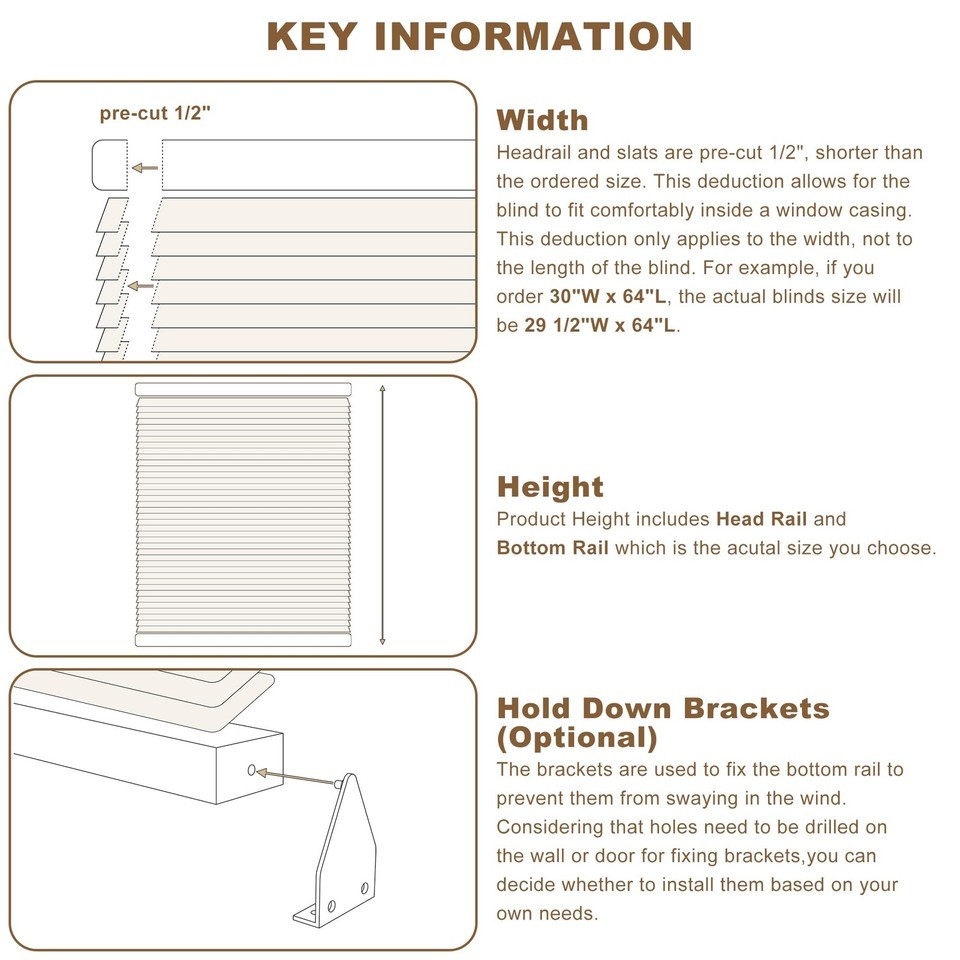 KEY INFORMATION

pre-cut 1/2"

Width
Headrail and slats are pre-cut 1/2", shorter than the ordered size. This deduction allows for the blind to fit comfortably inside a window casing. This deduction only applies to the width, not to the length of the blind. For example, if you order 30"W x 64"L, the actual blinds size will be 29 1/2"W x 64"L.

Height
Product Height includes Head Rail and Bottom Rail which is the acutal size you choose.

Hold Down Brackets (Optional)
The brackets are used to fix the bottom rail to prevent them from swaying in the wind. Considering that holes need to be drilled on the wall or door for fixing brackets,you can decide whether to install them based on your own needs.