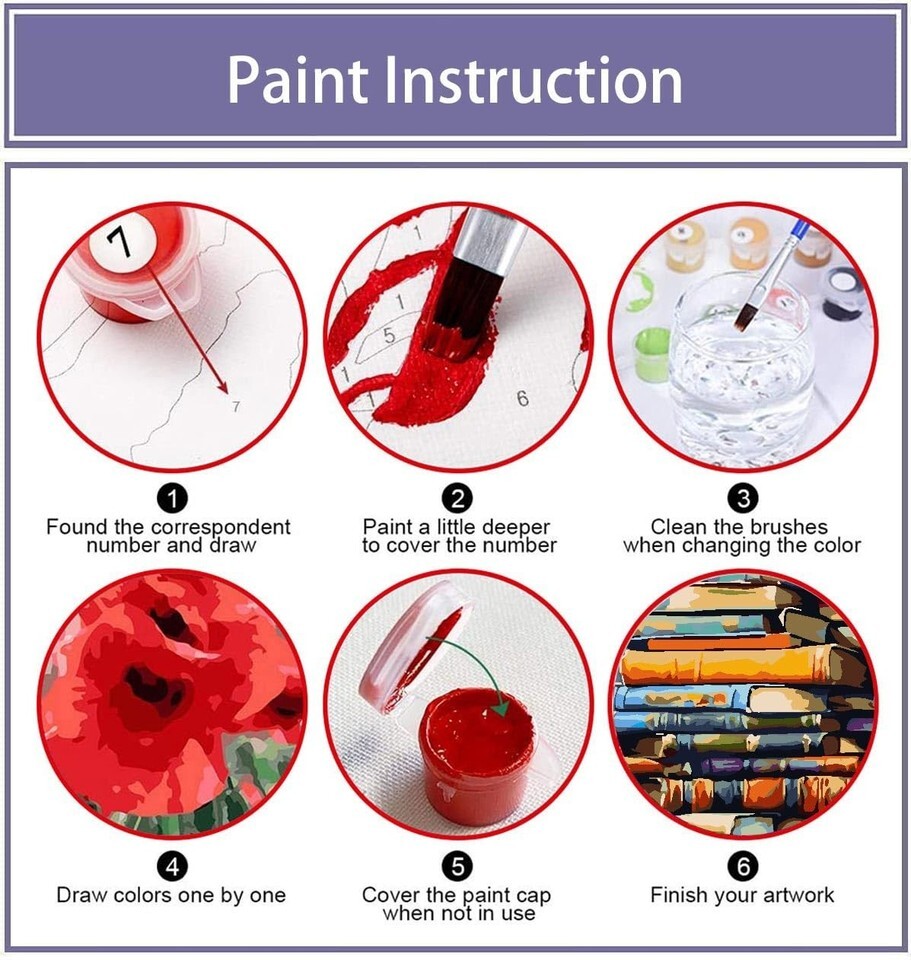 Paint Instruction

7

7

1

1

5

1

6

1
Found the correspondent number and draw

2
Paint a little deeper to cover the number

3
Clean the brushes when changing the color

4
Draw colors one by one

5
Cover the paint cap when not in use

6
Finish your artwork