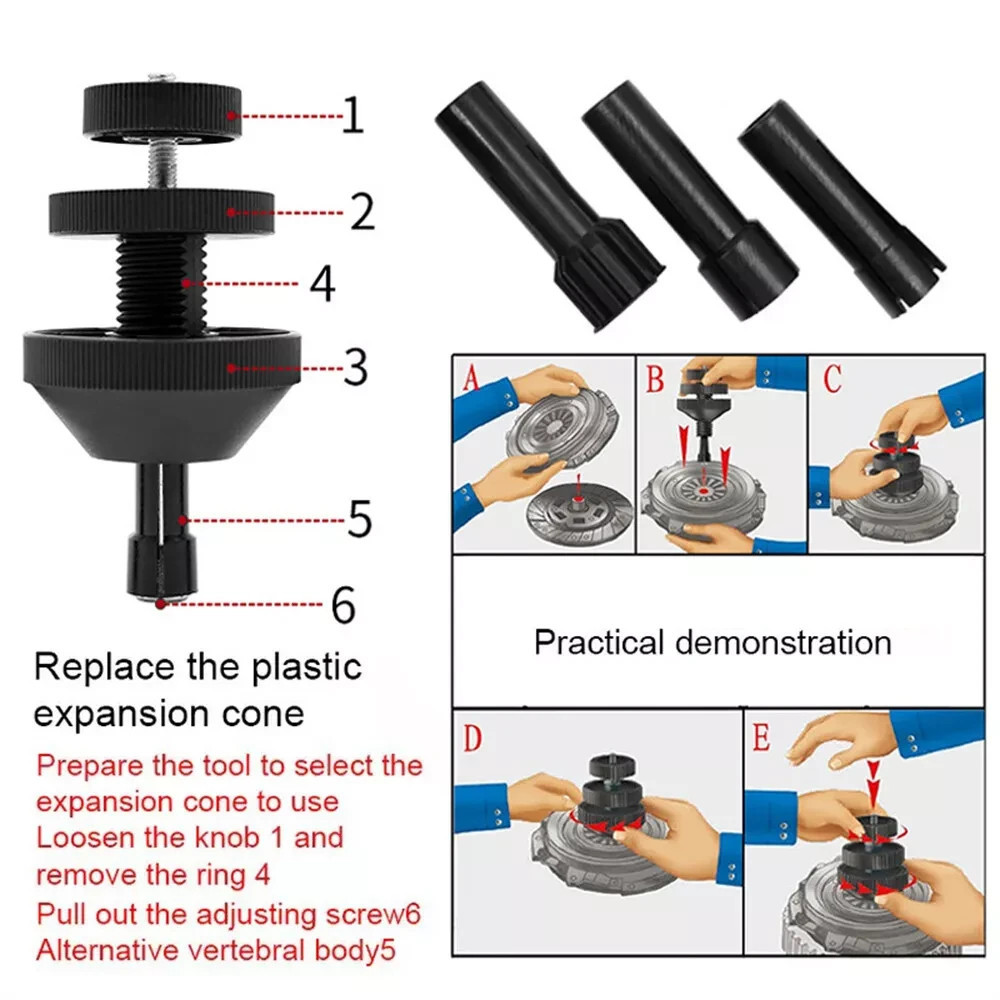 1
2
4
3
5
6

Replace the plastic expansion cone

Prepare the tool to select the expansion cone to use
Loosen the knob 1 and remove the ring 4
Pull out the adjusting screw6
Alternative vertebral body5

A
B
C

Practical demonstration

D
E