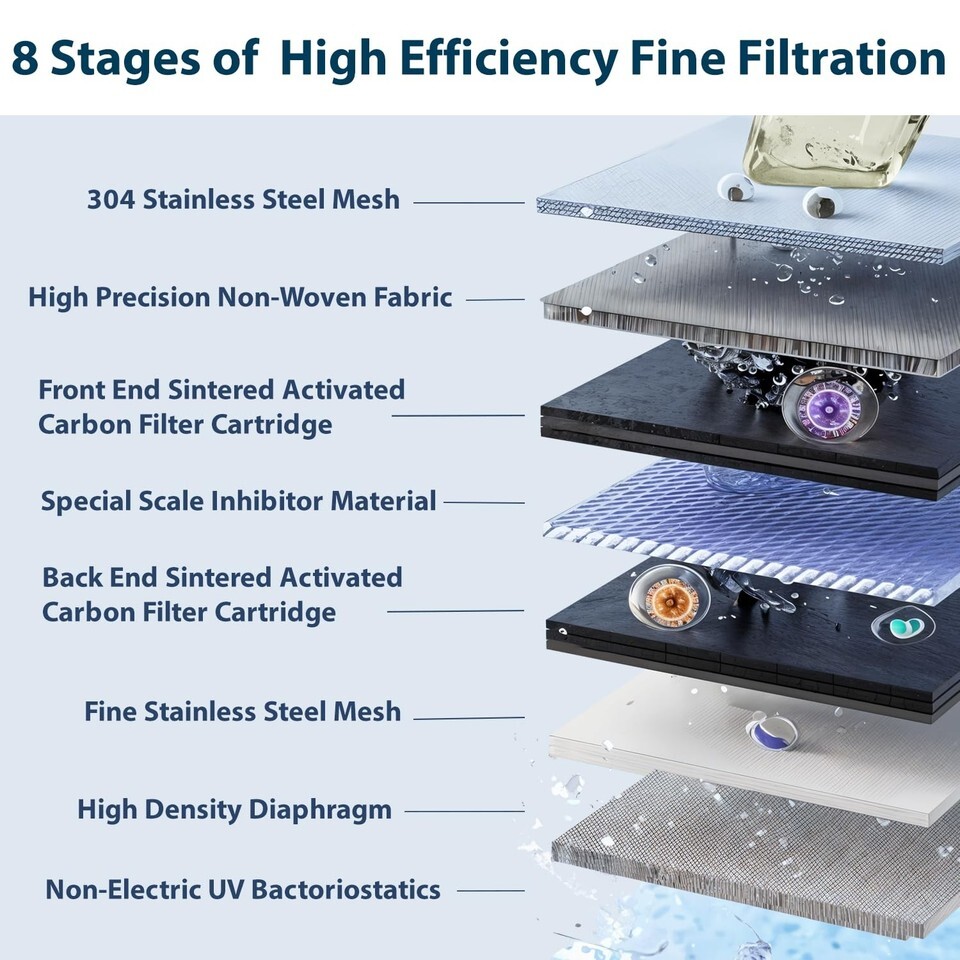 8 Stages of High Efficiency Fine Filtration

304 Stainless Steel Mesh

High Precision Non-Woven Fabric

Front End Sintered Activated Carbon Filter Cartridge

Special Scale Inhibitor Material

Back End Sintered Activated Carbon Filter Cartridge

Fine Stainless Steel Mesh

High Density Diaphragm

Non-Electric UV Bactoriostatics