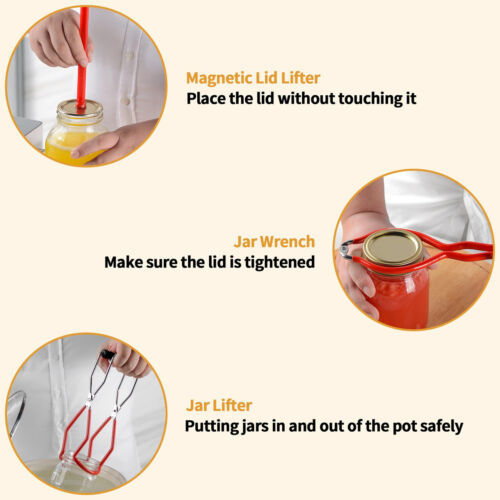 Magnetic Lid Lifter
Place the lid without touching it

Jar Wrench
Make sure the lid is tightened

Jar Lifter
Putting jars in and out of the pot safely