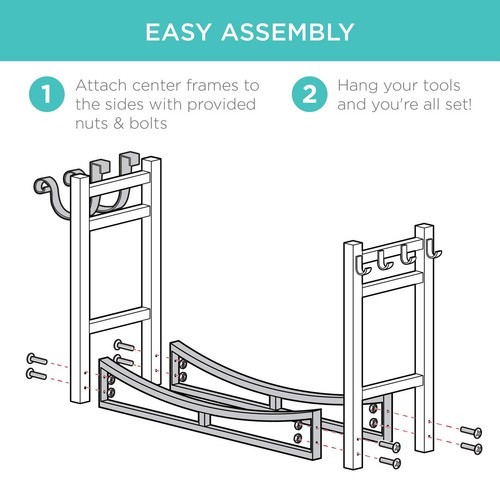 EASY ASSEMBLY

1 Attach center frames to the sides with provided nuts & bolts

2 Hang your tools and you're all set!