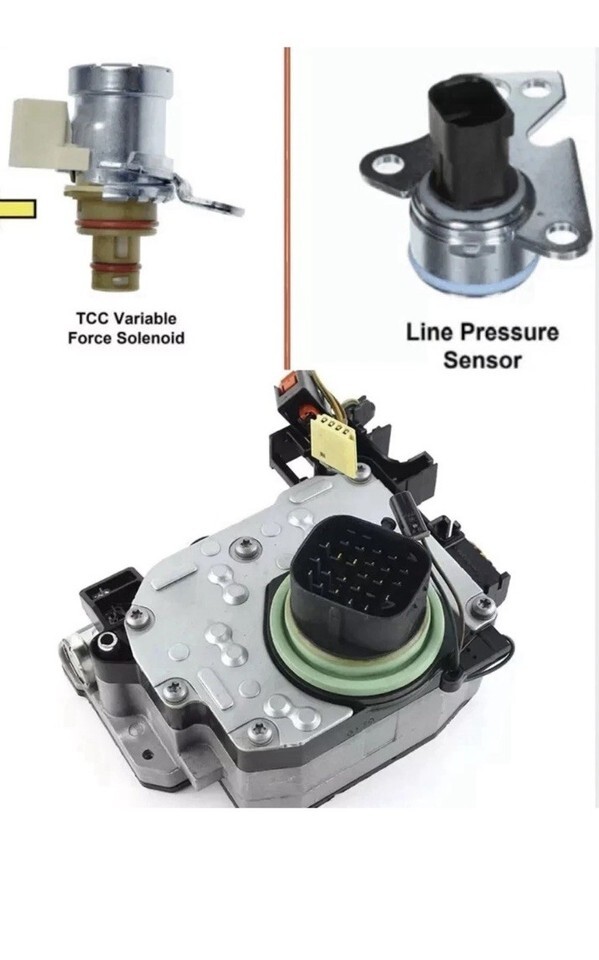 TCC Variable Force Solenoid

Line Pressure Sensor