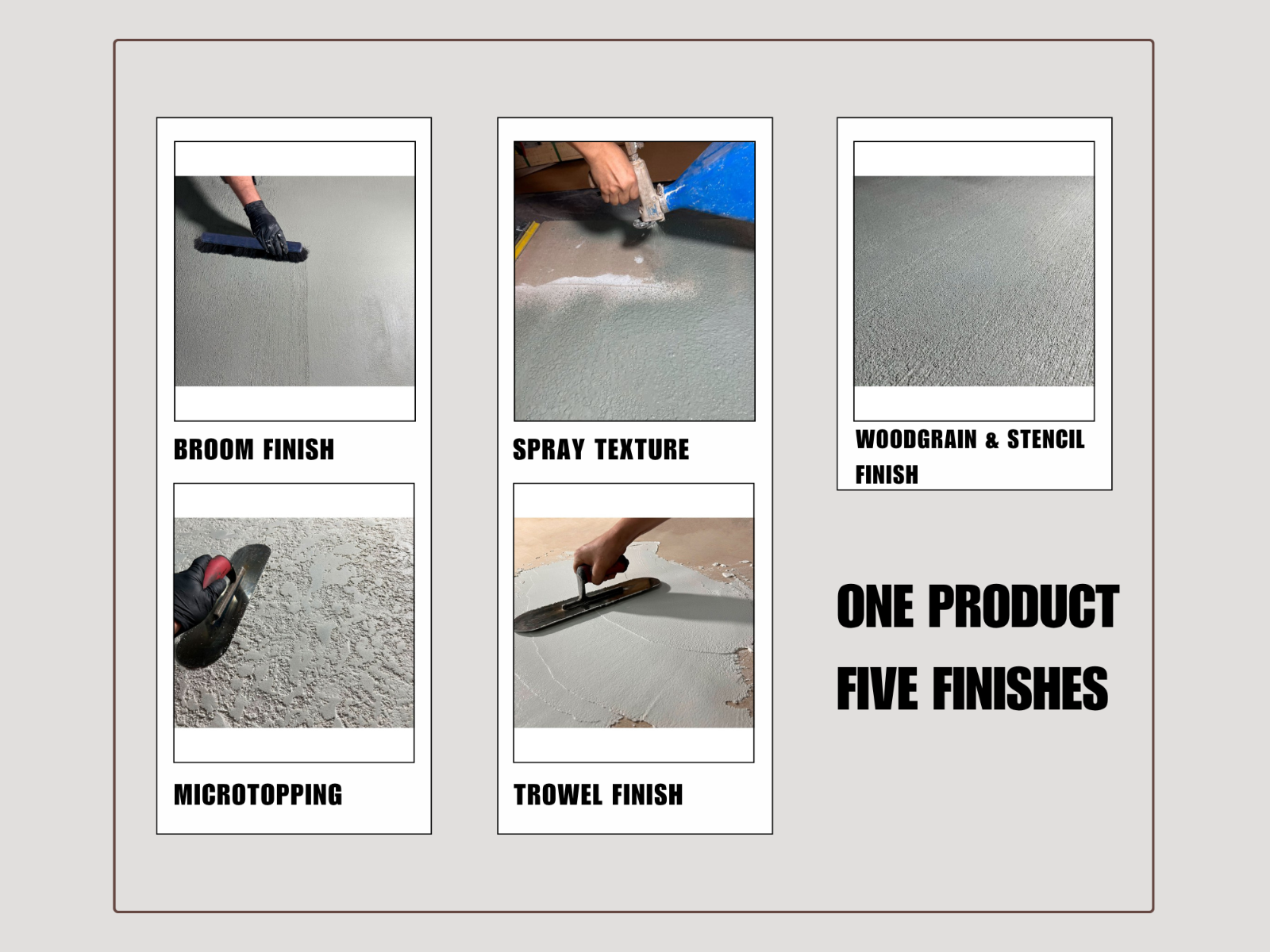 BROOM FINISH

MICROTOPPING

SPRAY TEXTURE

TROWEL FINISH

WOODGRAIN & STENCIL FINISH

ONE PRODUCT
FIVE FINISHES