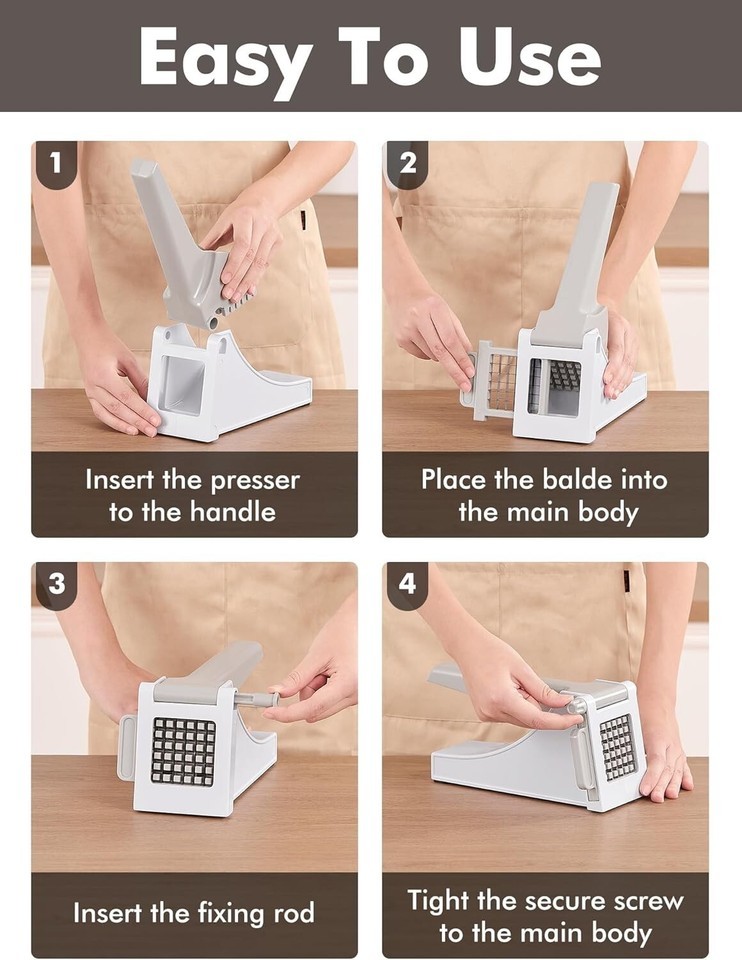 Easy To Use

1

Insert the presser to the handle

2

Place the balde into the main body

3

Insert the fixing rod

4

Tight the secure screw to the main body