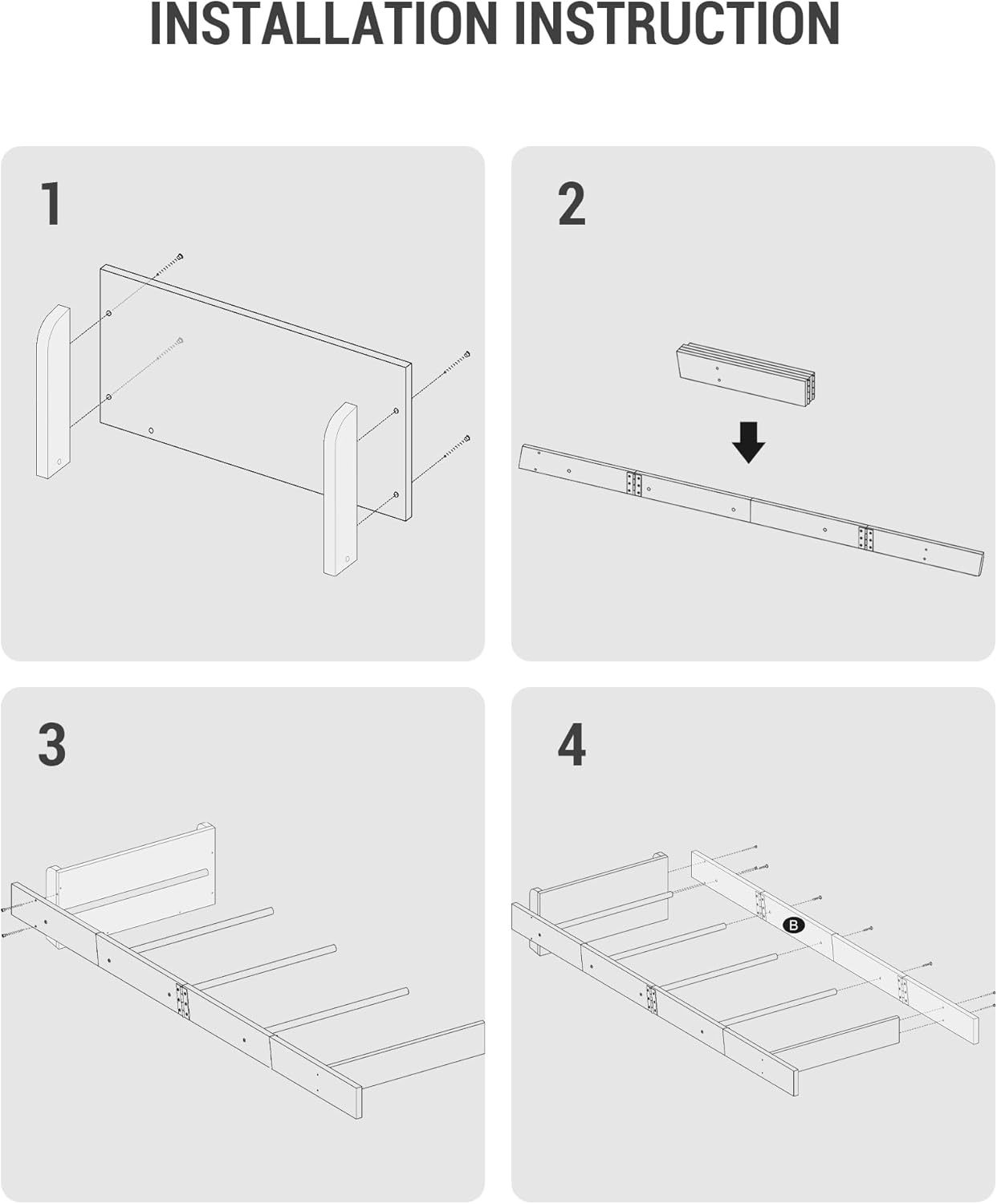 INSTALLATION INSTRUCTION

1

2

3

4

B