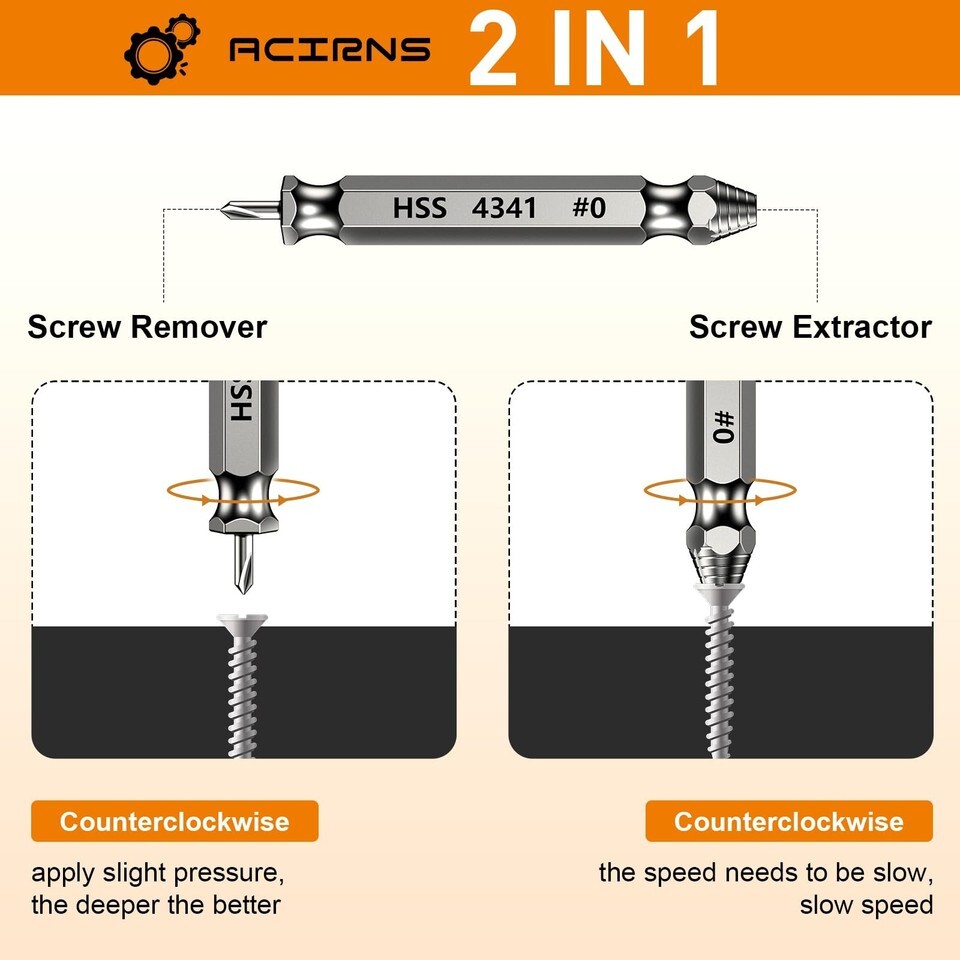 ACIRNS 2 IN 1

HSS 4341 #0

Screw Remover

Screw Extractor

HSS

#0

Counterclockwise

apply slight pressure, the deeper the better

Counterclockwise

the speed needs to be slow, slow speed