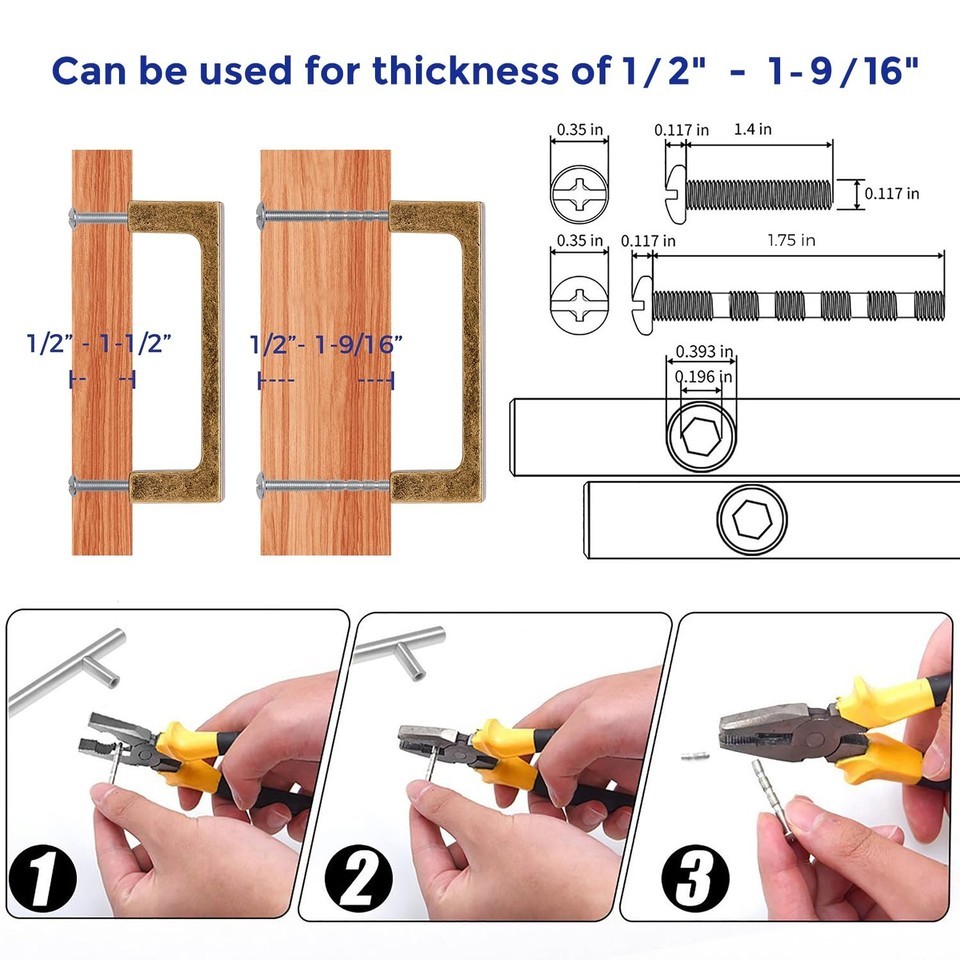 Can be used for thickness of 1/2" - 1-9/16"

1/2" - 1-1/2"

1/2"- 1-9/16"

0.35 in
0.117 in
1.4 in
0.117 in

0.35 in
0.117 in
1.75 in

0.393 in
0.196 in

1

2

3