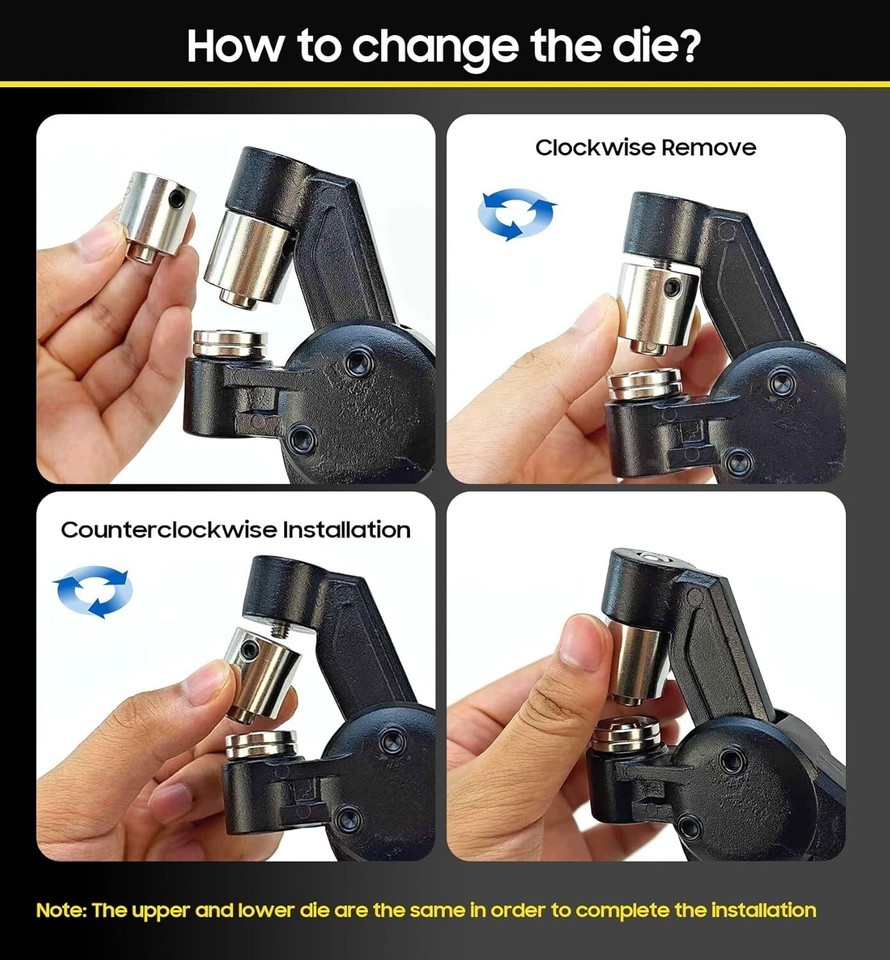 How to change the die?

Clockwise Remove

Counterclockwise Installation

Note: The upper and lower die are the same in order to complete the installation