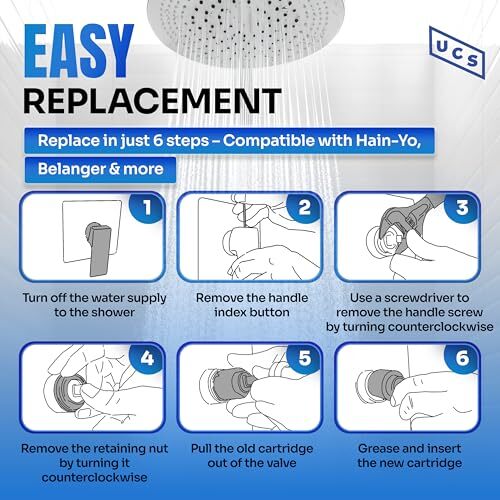 EASY
REPLACEMENT

UCS

Replace in just 6 steps – Compatible with Hain-Yo, Belanger & more

1
Turn off the water supply to the shower

2
Remove the handle index button

3
Use a screwdriver to remove the handle screw by turning counterclockwise

4
Remove the retaining nut by turning it counterclockwise

5
Pull the old cartridge out of the valve

6
Grease and insert the new cartridge