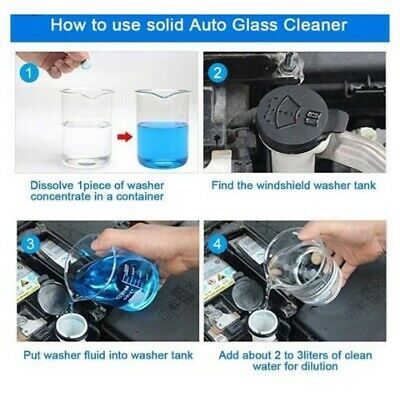 How to use solid Auto Glass Cleaner

1

Dissolve 1piece of washer concentrate in a container

2

Find the windshield washer tank

3

Put washer fluid into washer tank

4

Add about 2 to 3liters of clean water for dilution