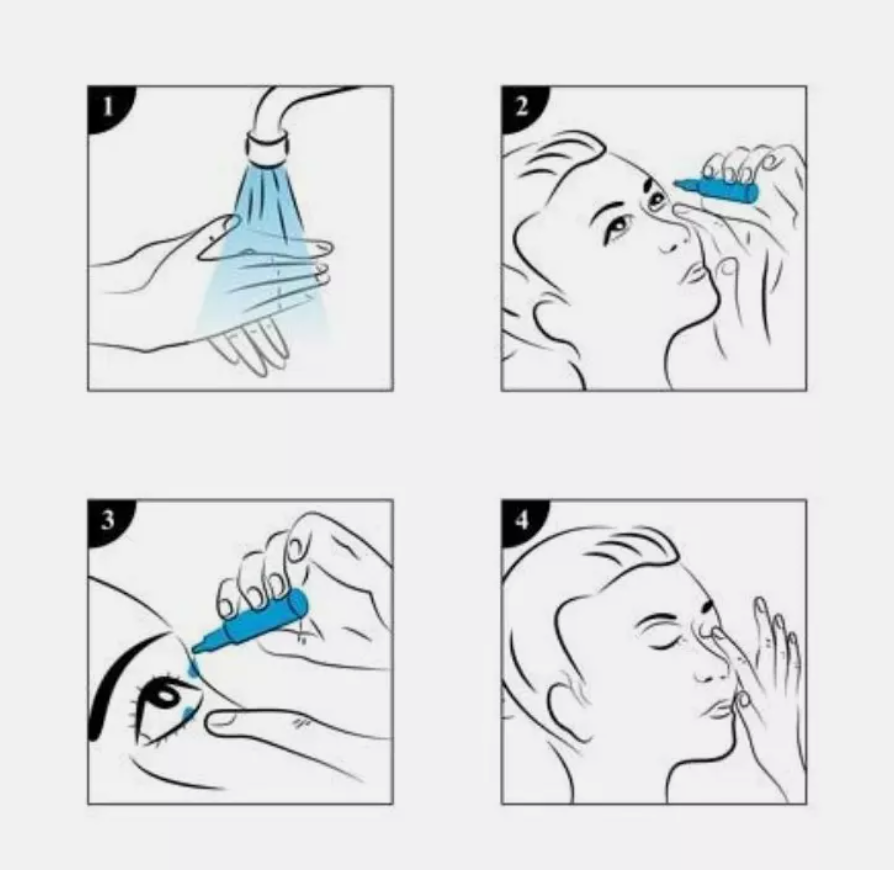 1

2

3

4