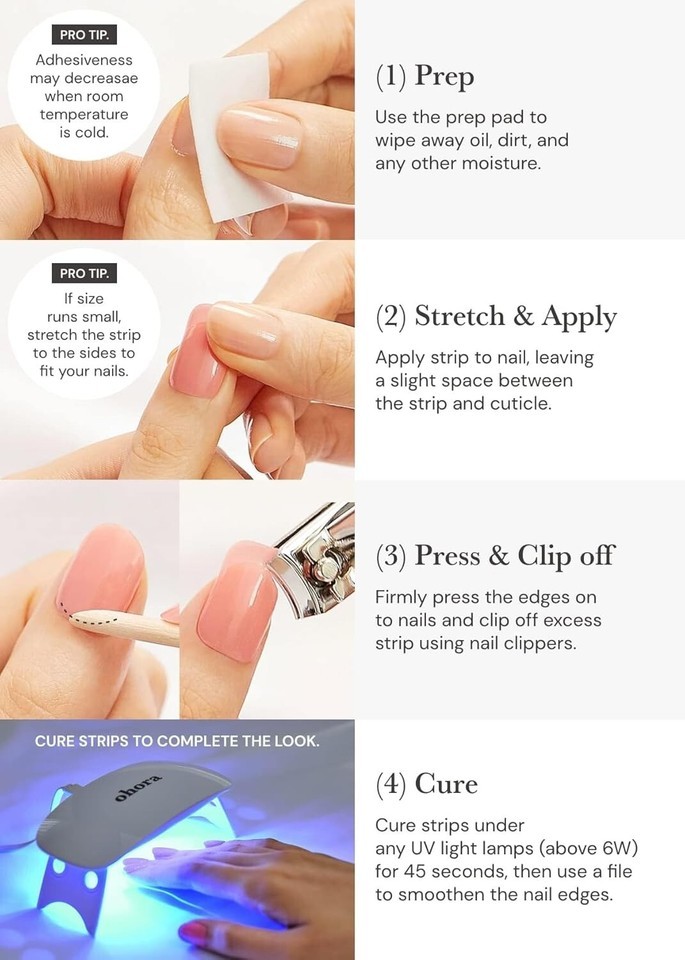 PRO TIP.
Adhesiveness may decreasae when room temperature is cold.

(1) Prep
Use the prep pad to wipe away oil, dirt, and any other moisture.

PRO TIP.
If size runs small, stretch the strip to the sides to fit your nails.

(2) Stretch & Apply
Apply strip to nail, leaving a slight space between the strip and cuticle.

(3) Press & Clip off
Firmly press the edges on to nails and clip off excess strip using nail clippers.

CURE STRIPS TO COMPLETE THE LOOK.

ohora

(4) Cure
Cure strips under any UV light lamps (above 6W) for 45 seconds, then use a file to smoothen the nail edges.