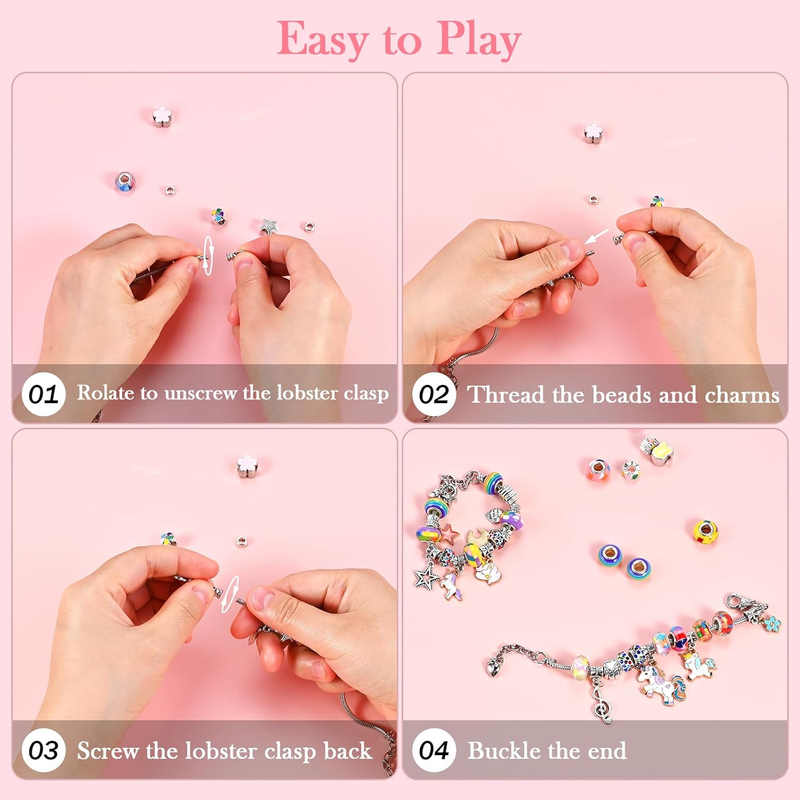 Easy to Play

01 Rolate to unscrew the lobster clasp

02 Thread the beads and charms

03 Screw the lobster clasp back

04 Buckle the end