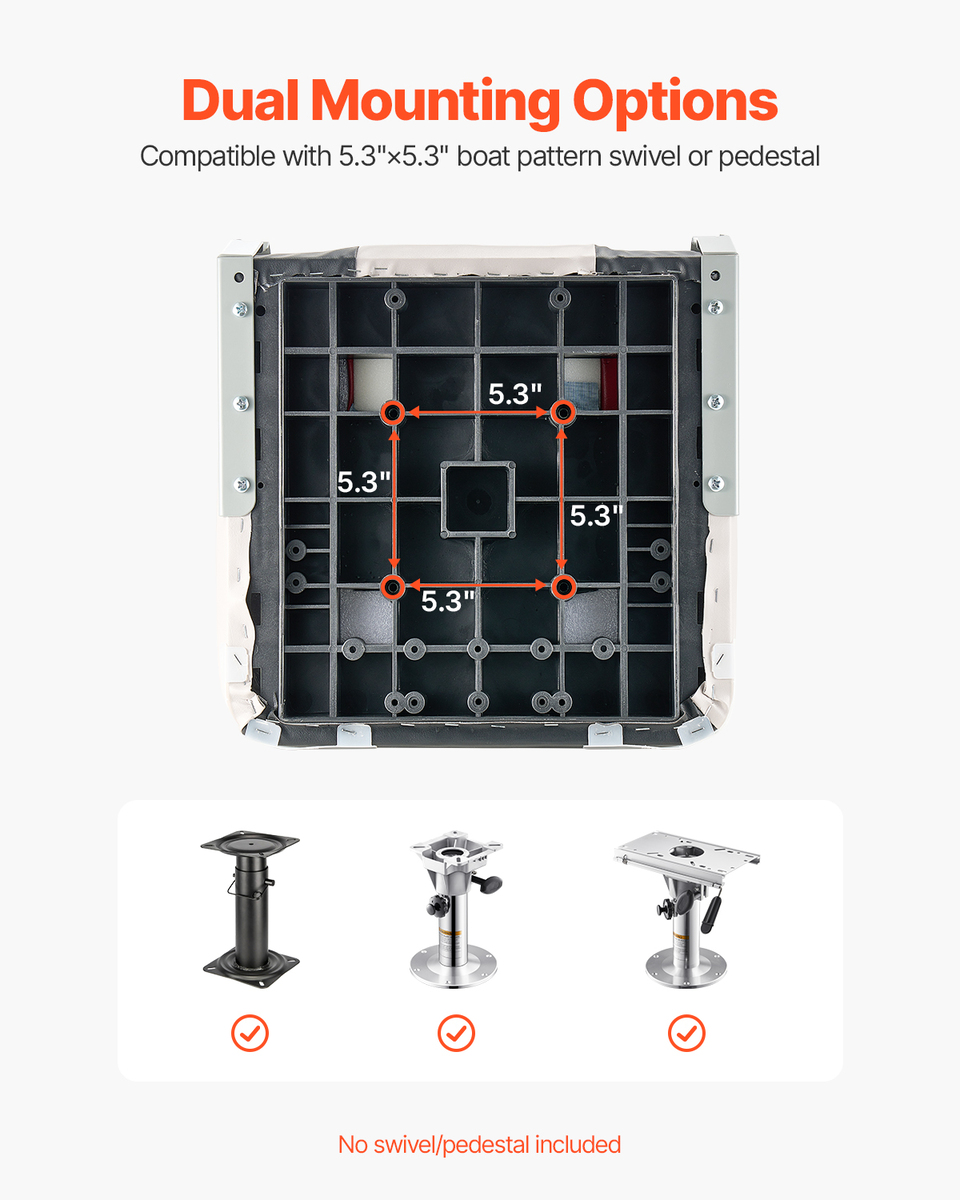 Dual Mounting Options

Compatible with 5.3"×5.3" boat pattern swivel or pedestal

5.3"

5.3"

5.3"

5.3"

No swivel/pedestal included