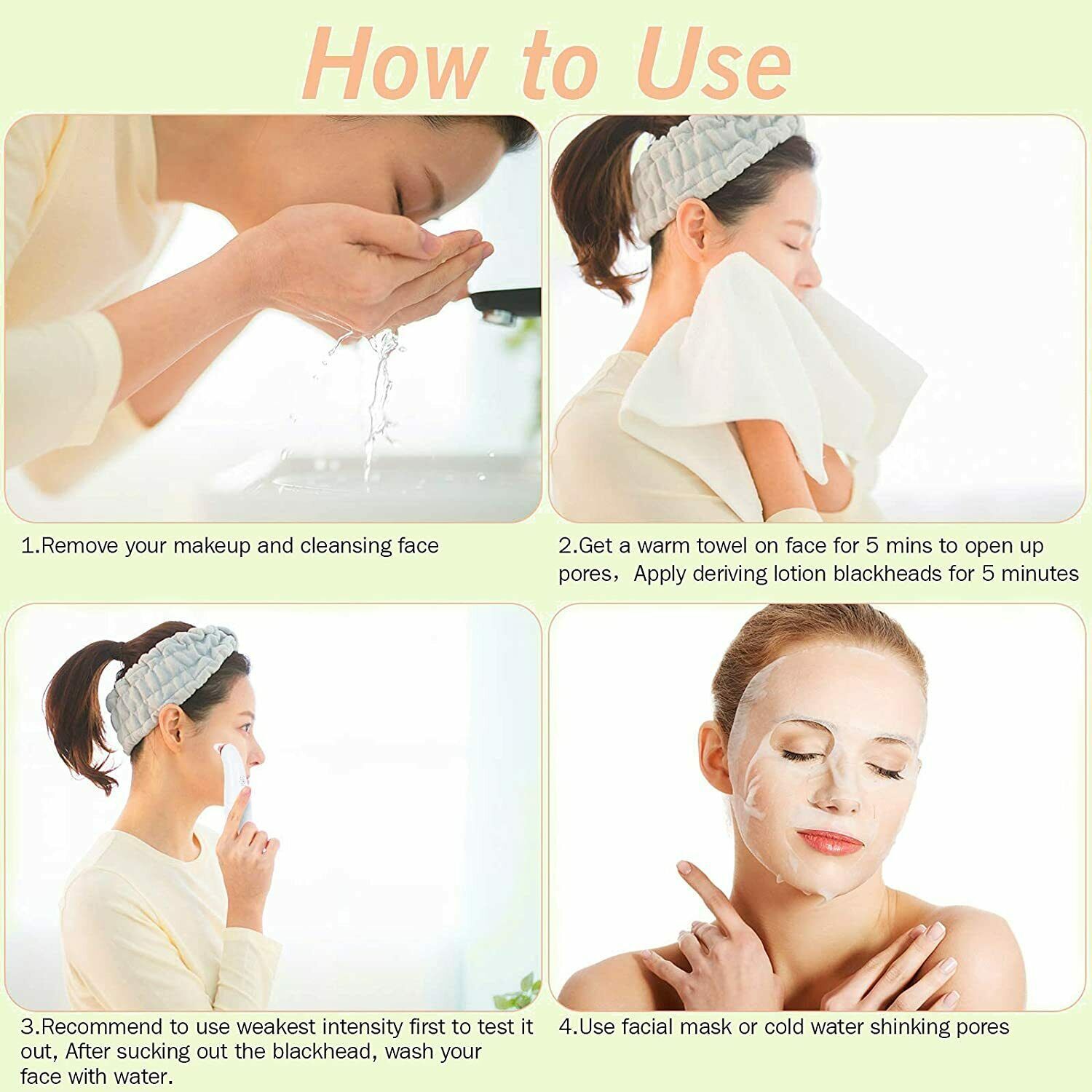 How to Use

1.Remove your makeup and cleansing face

2.Get a warm towel on face for 5 mins to open up pores，Apply deriving lotion blackheads for 5 minutes

3.Recommend to use weakest intensity first to test it out, After sucking out the blackhead, wash your face with water.

4.Use facial mask or cold water shinking pores