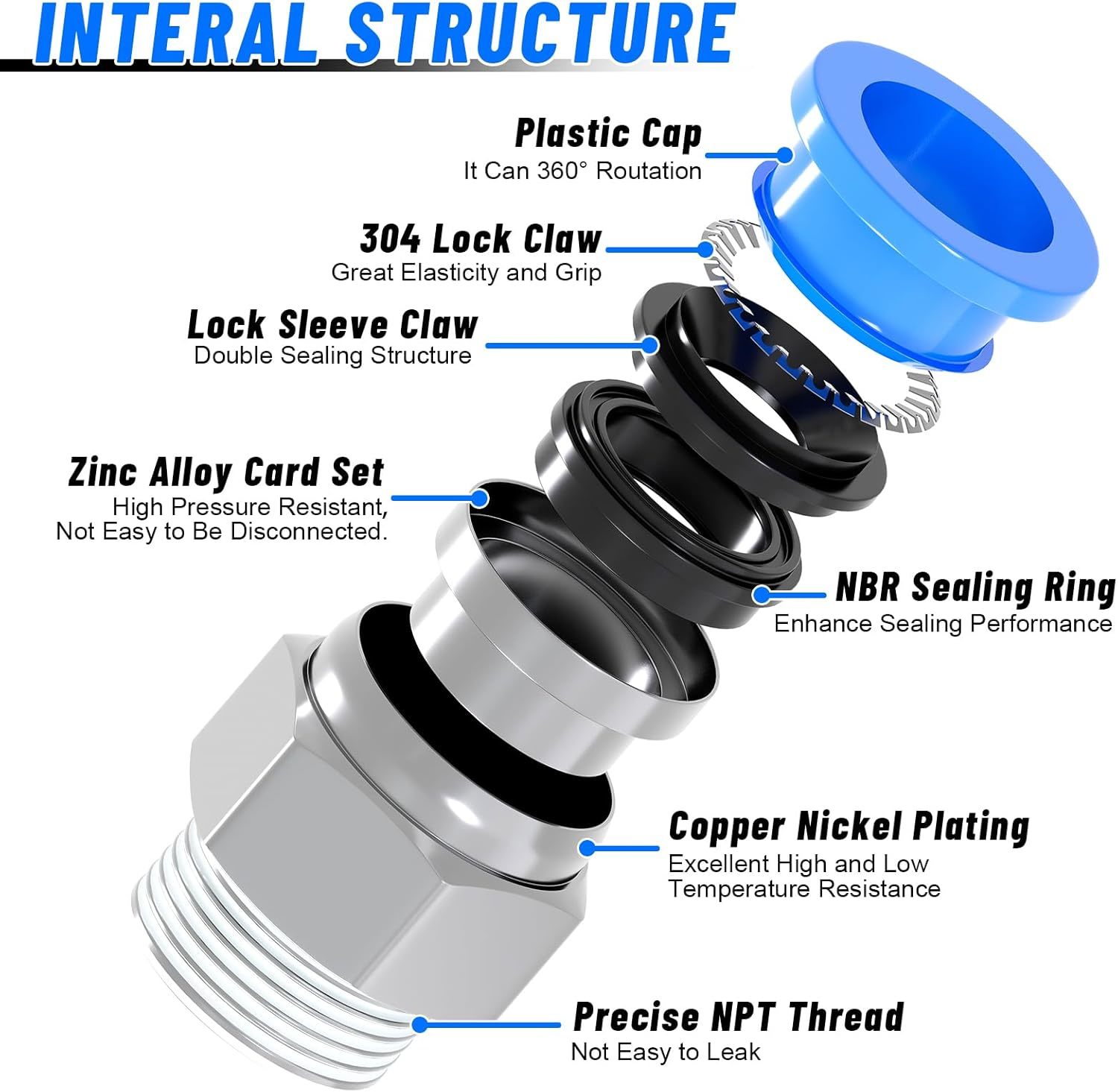 INTERAL STRUCTURE

Plastic Cap
It Can 360° Routation

304 Lock Claw
Great Elasticity and Grip

Lock Sleeve Claw
Double Sealing Structure

Zinc Alloy Card Set
High Pressure Resistant, Not Easy to Be Disconnected.

NBR Sealing Ring
Enhance Sealing Performance

Copper Nickel Plating
Excellent High and Low Temperature Resistance

Precise NPT Thread
Not Easy to Leak