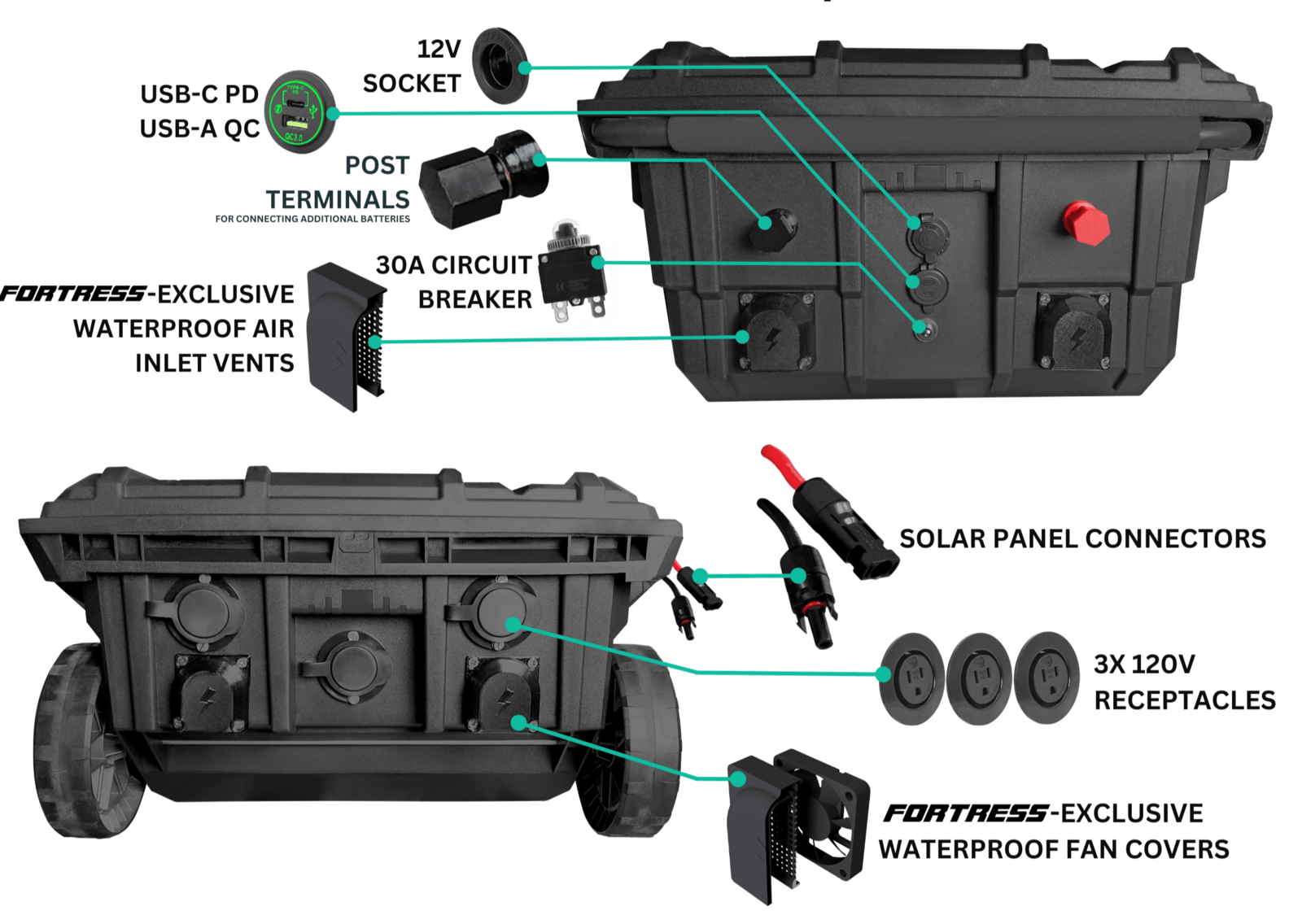 12V SOCKET

USB-C PD
USB-A QC

TYPE-C PD
QC3.0

POST TERMINALS
FOR CONNECTING ADDITIONAL BATTERIES

30A CIRCUIT BREAKER

FORTRESS-EXCLUSIVE WATERPROOF AIR INLET VENTS

SOLAR PANEL CONNECTORS

3X 120V RECEPTACLES

FORTRESS-EXCLUSIVE WATERPROOF FAN COVERS