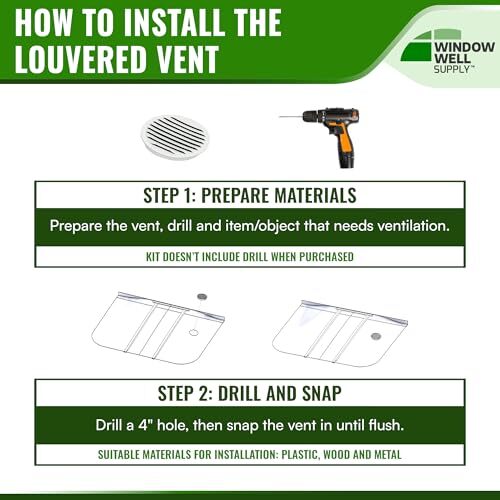 HOW TO INSTALL THE LOUVERED VENT

WINDOW WELL SUPPLY™

STEP 1: PREPARE MATERIALS

Prepare the vent, drill and item/object that needs ventilation.

KIT DOESN'T INCLUDE DRILL WHEN PURCHASED

STEP 2: DRILL AND SNAP

Drill a 4" hole, then snap the vent in until flush.

SUITABLE MATERIALS FOR INSTALLATION: PLASTIC, WOOD AND METAL