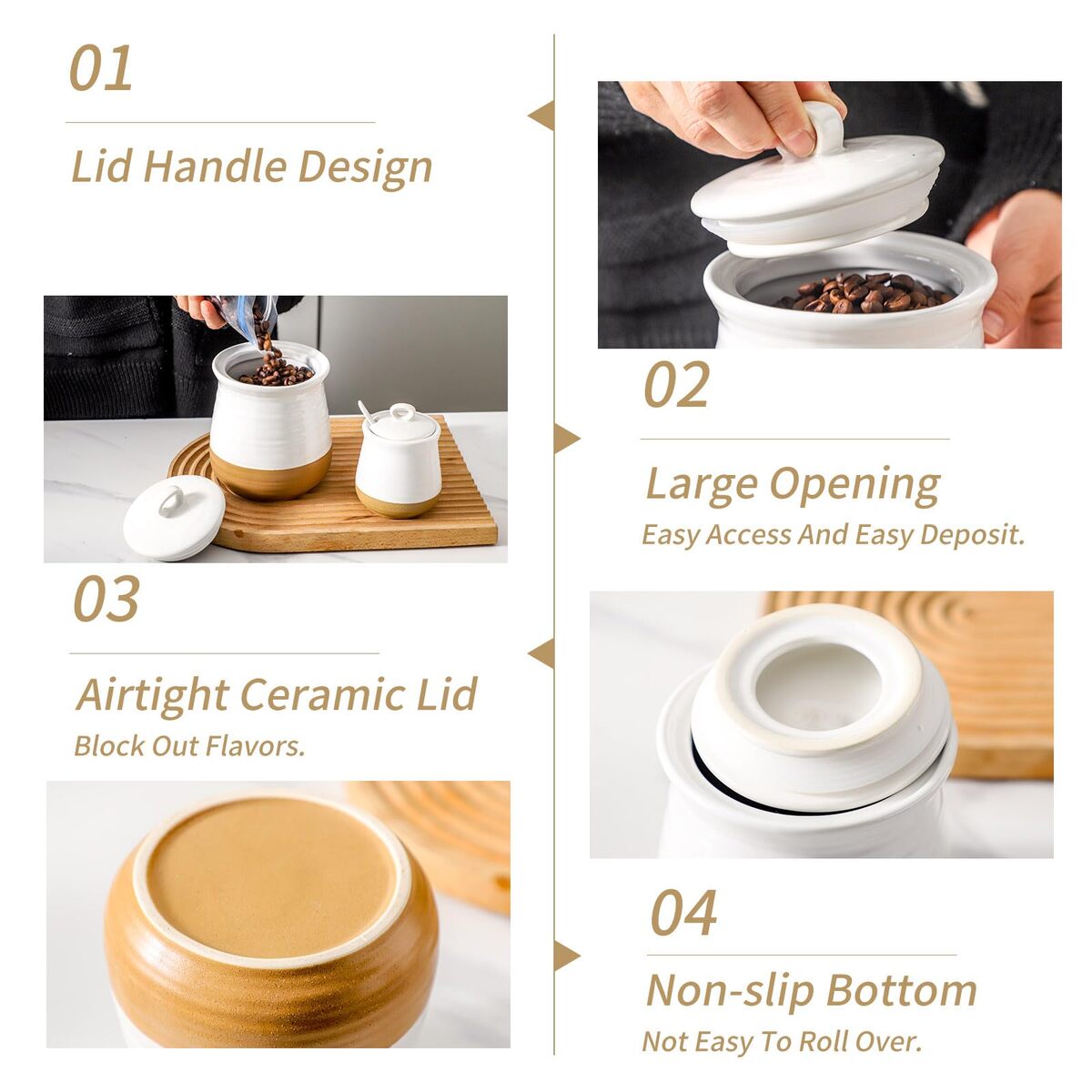 01

Lid Handle Design

02

Large Opening

Easy Access And Easy Deposit.

03

Airtight Ceramic Lid

Block Out Flavors.

04

Non-slip Bottom

Not Easy To Roll Over.