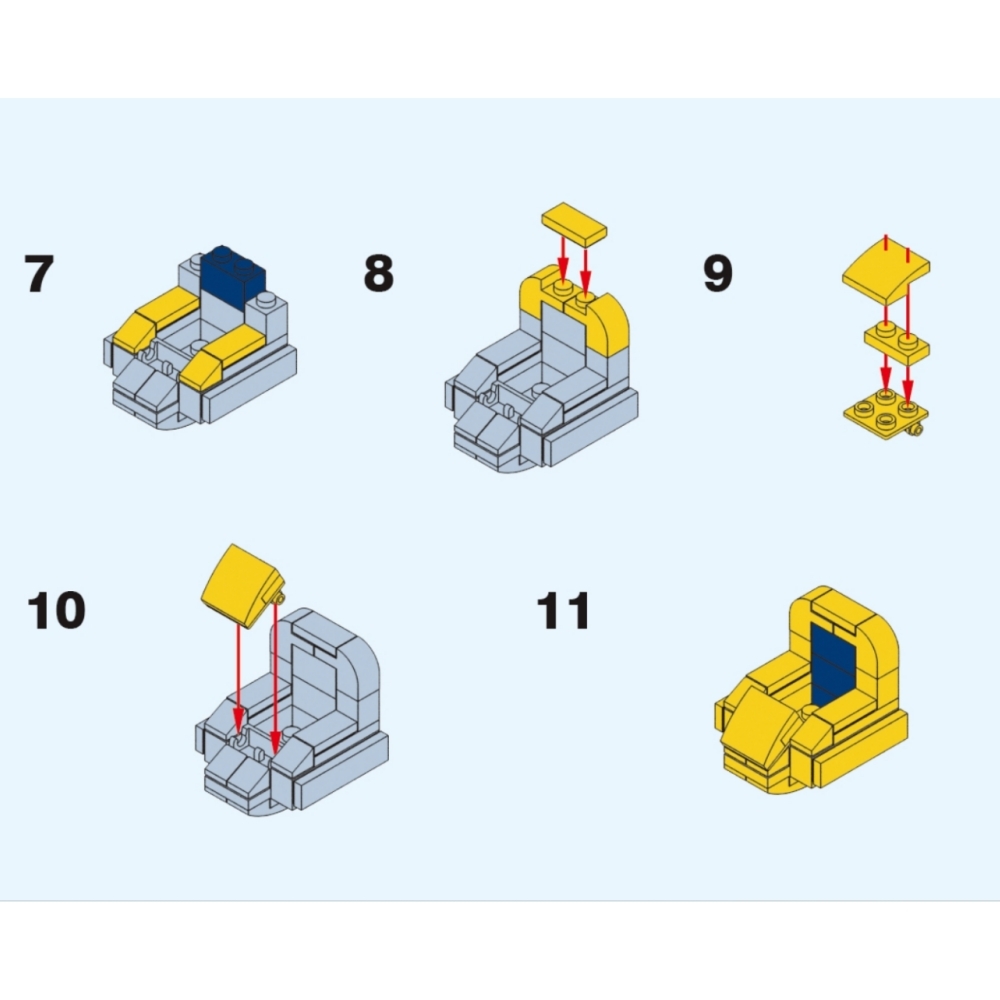 7

8

9

10

11