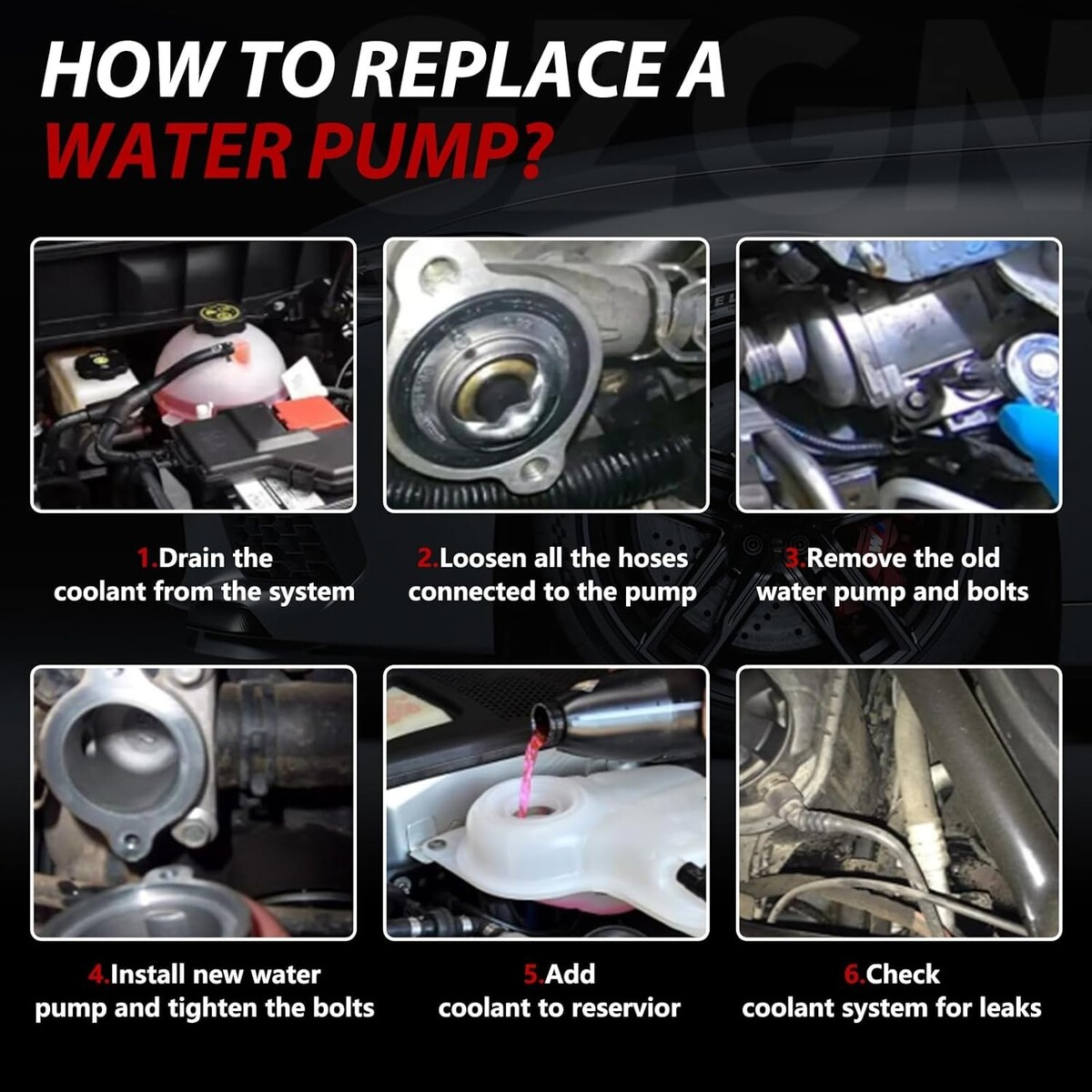 HOW TO REPLACE A WATER PUMP?

1.Drain the coolant from the system

2.Loosen all the hoses connected to the pump

3.Remove the old water pump and bolts

4.Install new water pump and tighten the bolts

5.Add coolant to reservior

6.Check coolant system for leaks