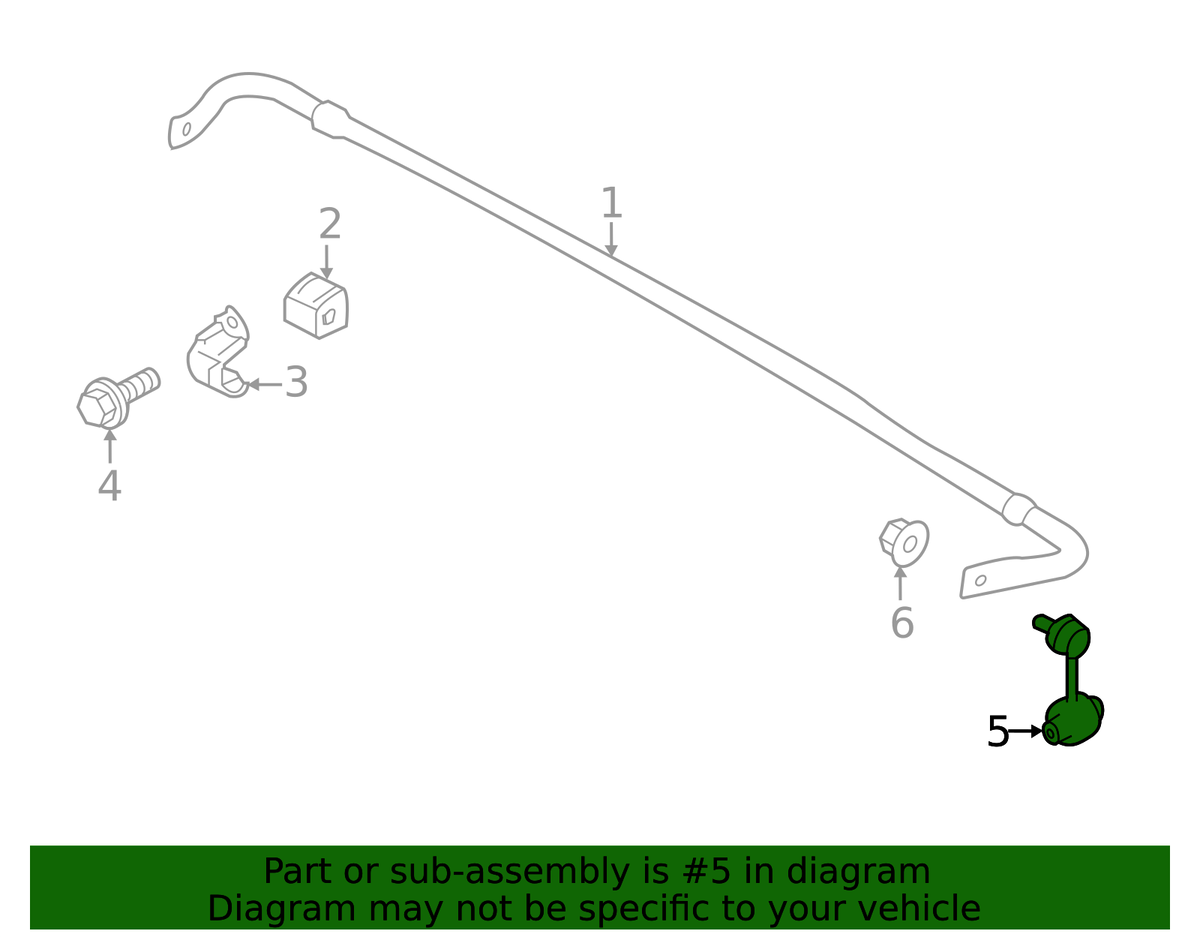 1
2
3
4
6
5

Part or sub-assembly is #5 in diagram
Diagram may not be specific to your vehicle