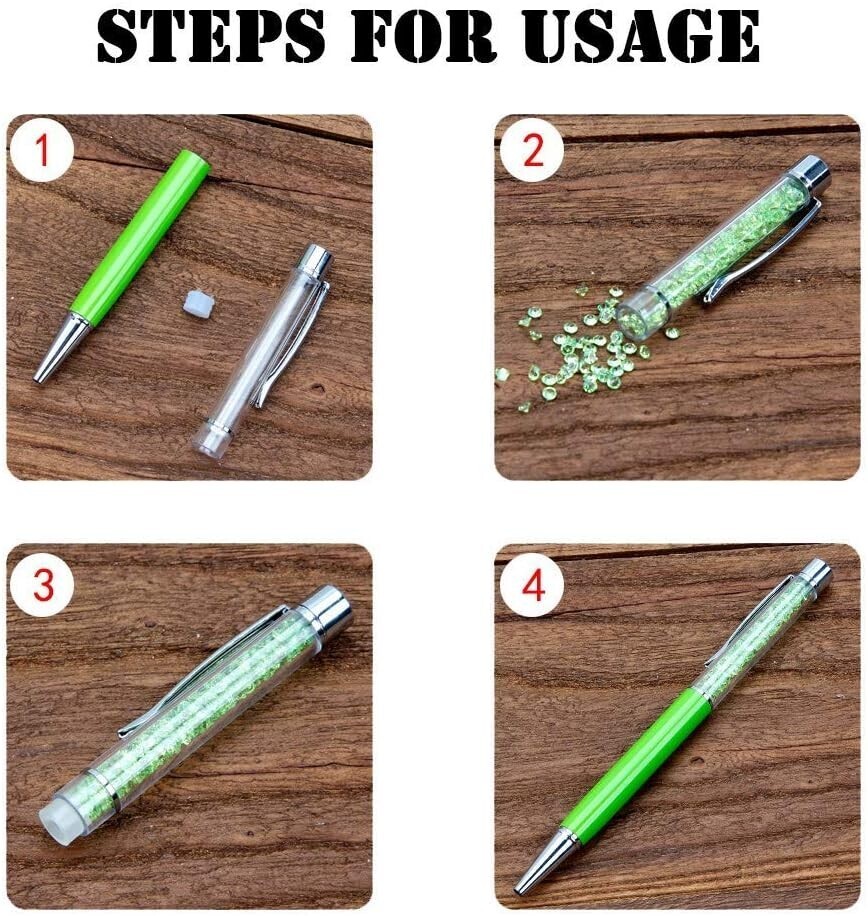 STEPS FOR USAGE

1

2

3

4